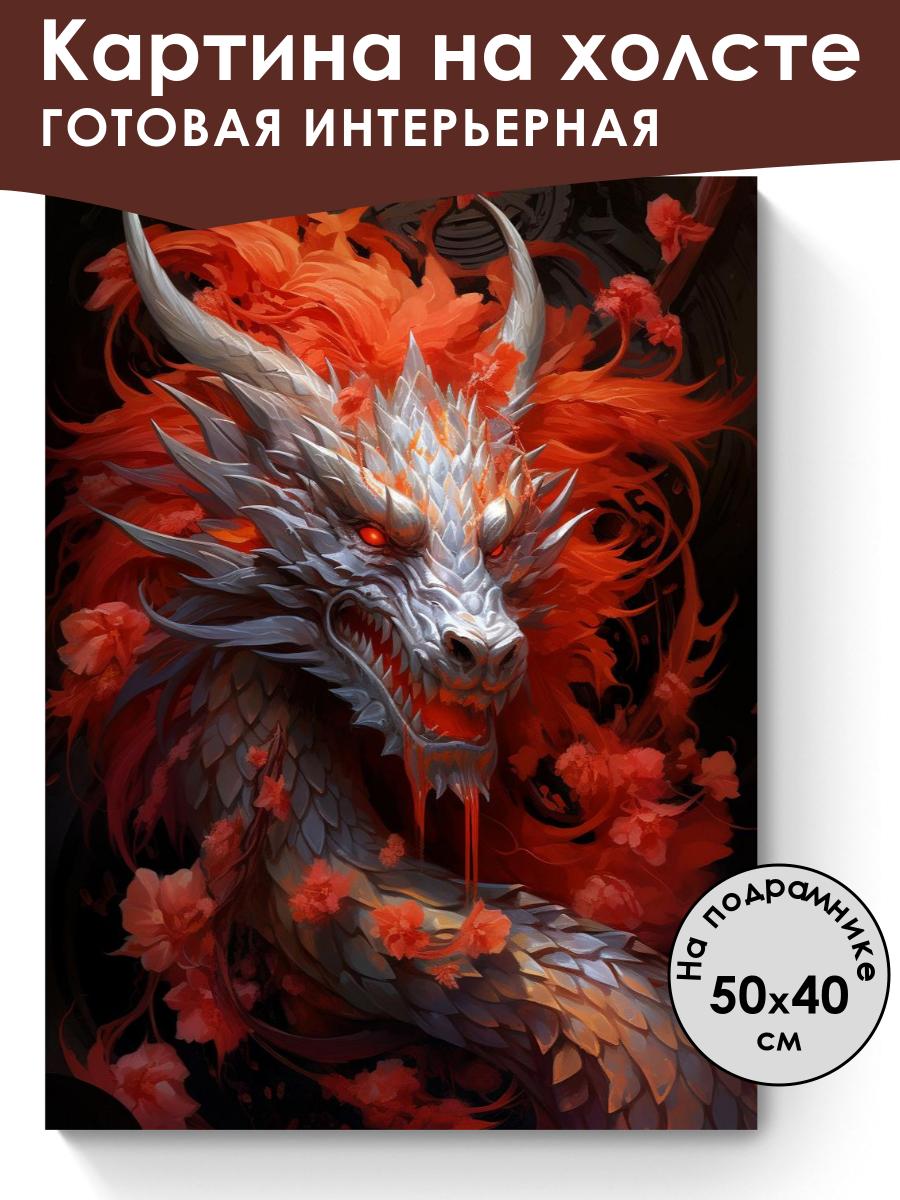 Картина на холсте
ГОТОВАЯ ИНТЕРЬЕРНАЯ

На подрамнике
50x40
см