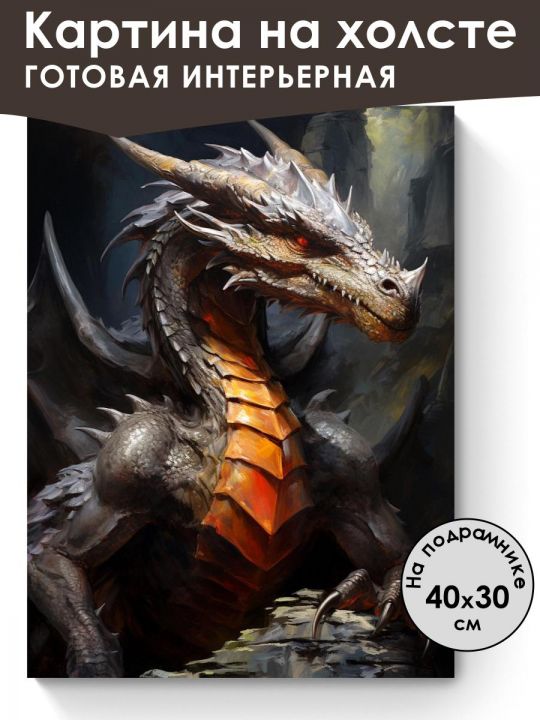 Картина на холсте
ГОТОВАЯ ИНТЕРЬЕРНАЯ

На подрамнике
40x30
см