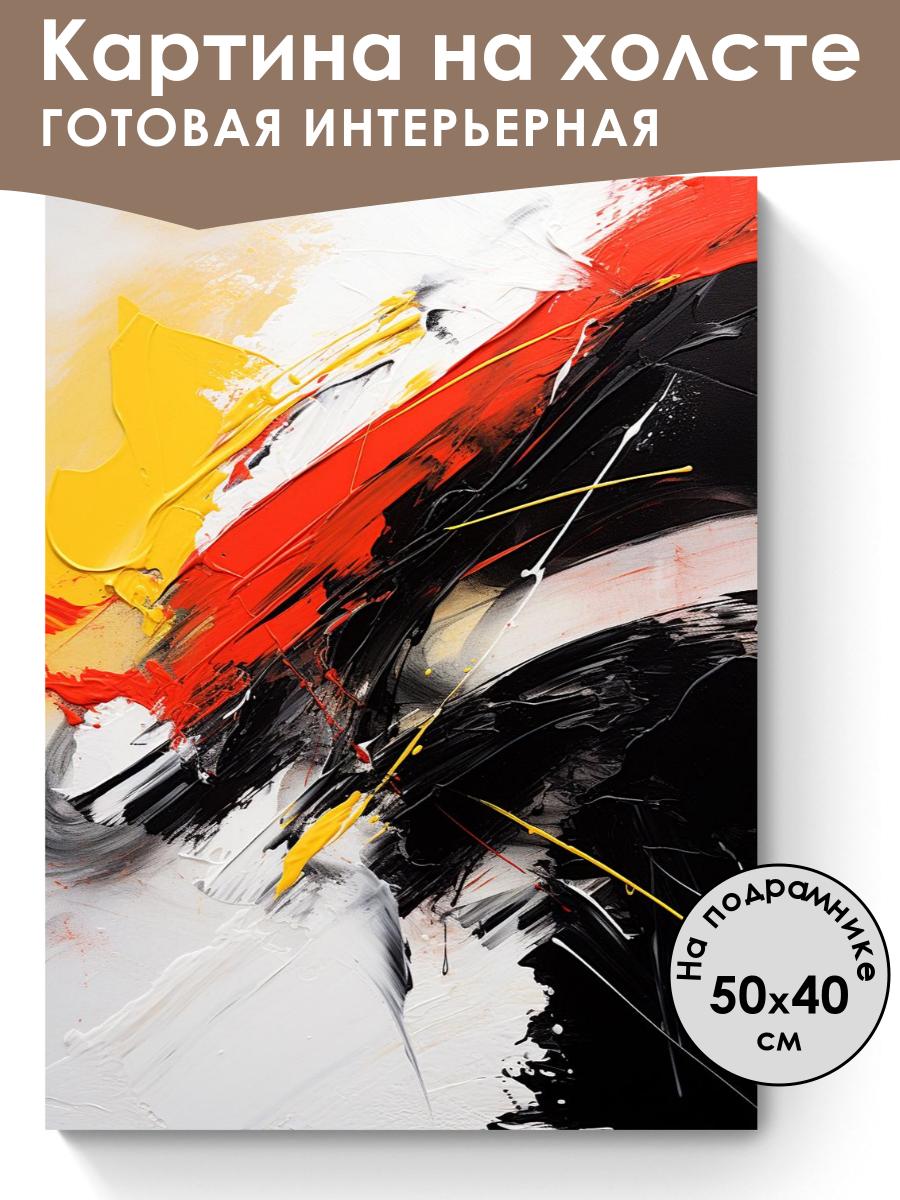 Картина на холсте
ГОТОВАЯ ИНТЕРЬЕРНАЯ

На подрамнике
50x40
см