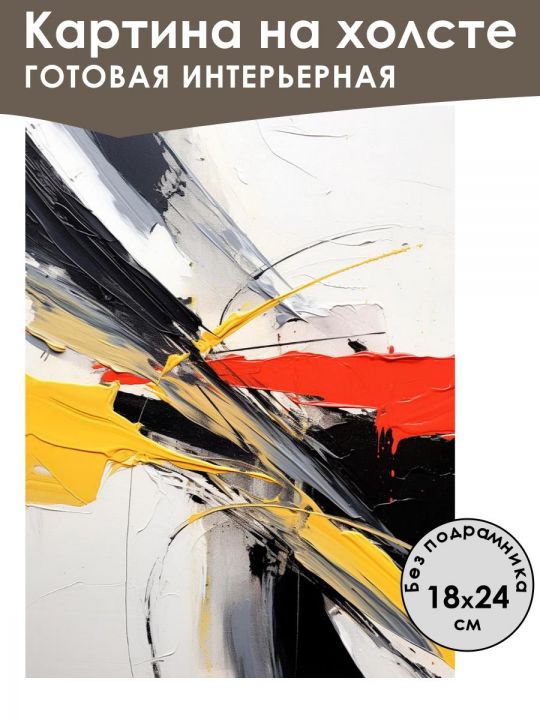 Картина на холсте
ГОТОВАЯ ИНТЕРЬЕРНАЯ

Без подрамника
18x24
см