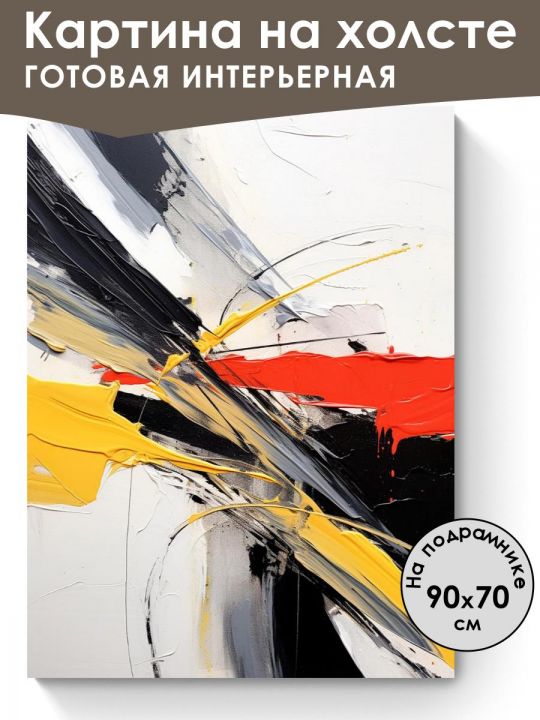 Картина на холсте
ГОТОВАЯ ИНТЕРЬЕРНАЯ

На подрамнике
90x70
см