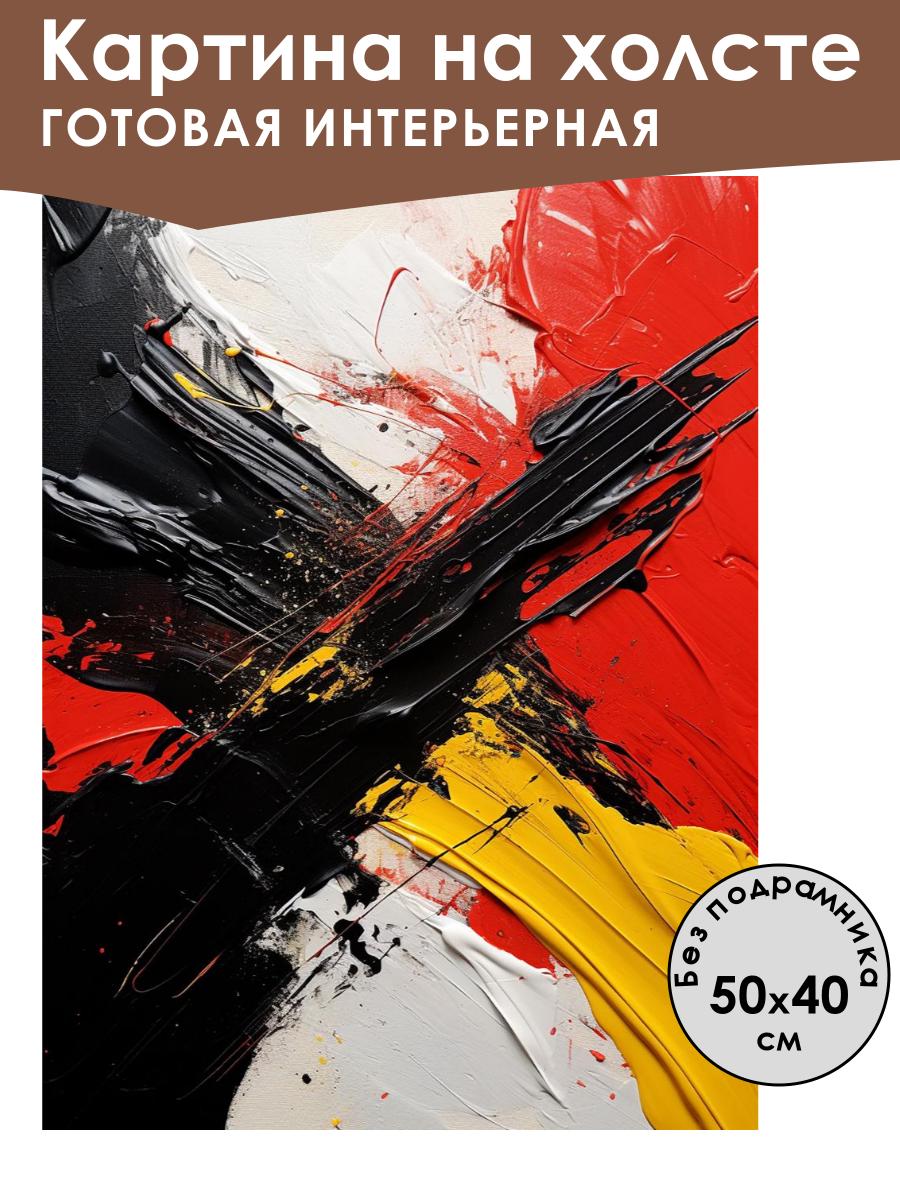 Картина на холсте
ГОТОВАЯ ИНТЕРЬЕРНАЯ

Без подрамника
50x40
см