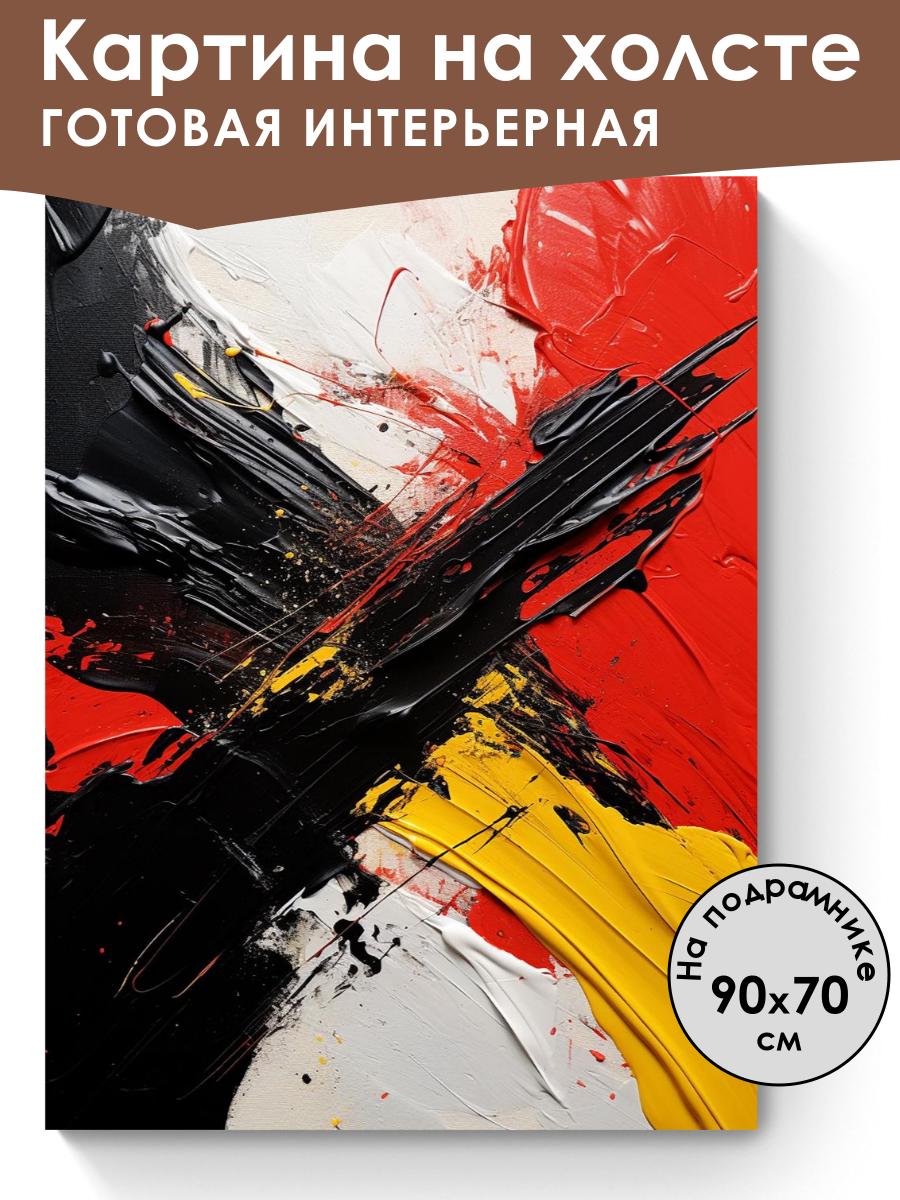 Картина на холсте
ГОТОВАЯ ИНТЕРЬЕРНАЯ

На подрамнике
90x70
см