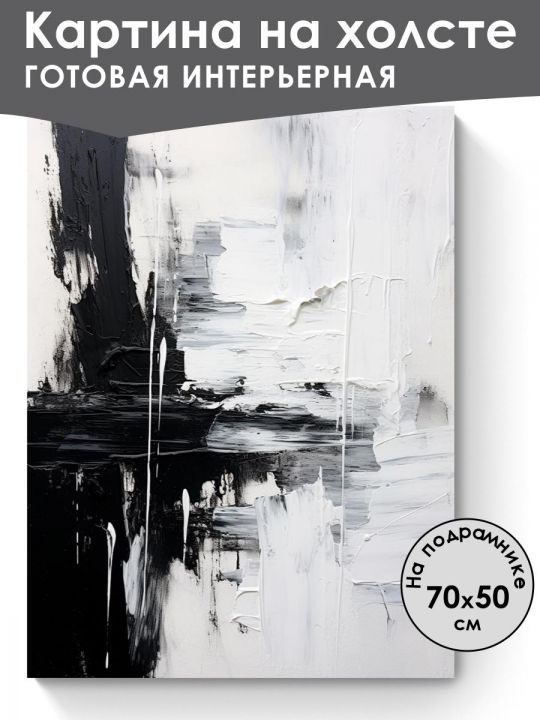 Картина на холсте
ГОТОВАЯ ИНТЕРЬЕРНАЯ

На подрамнике
70x50
см