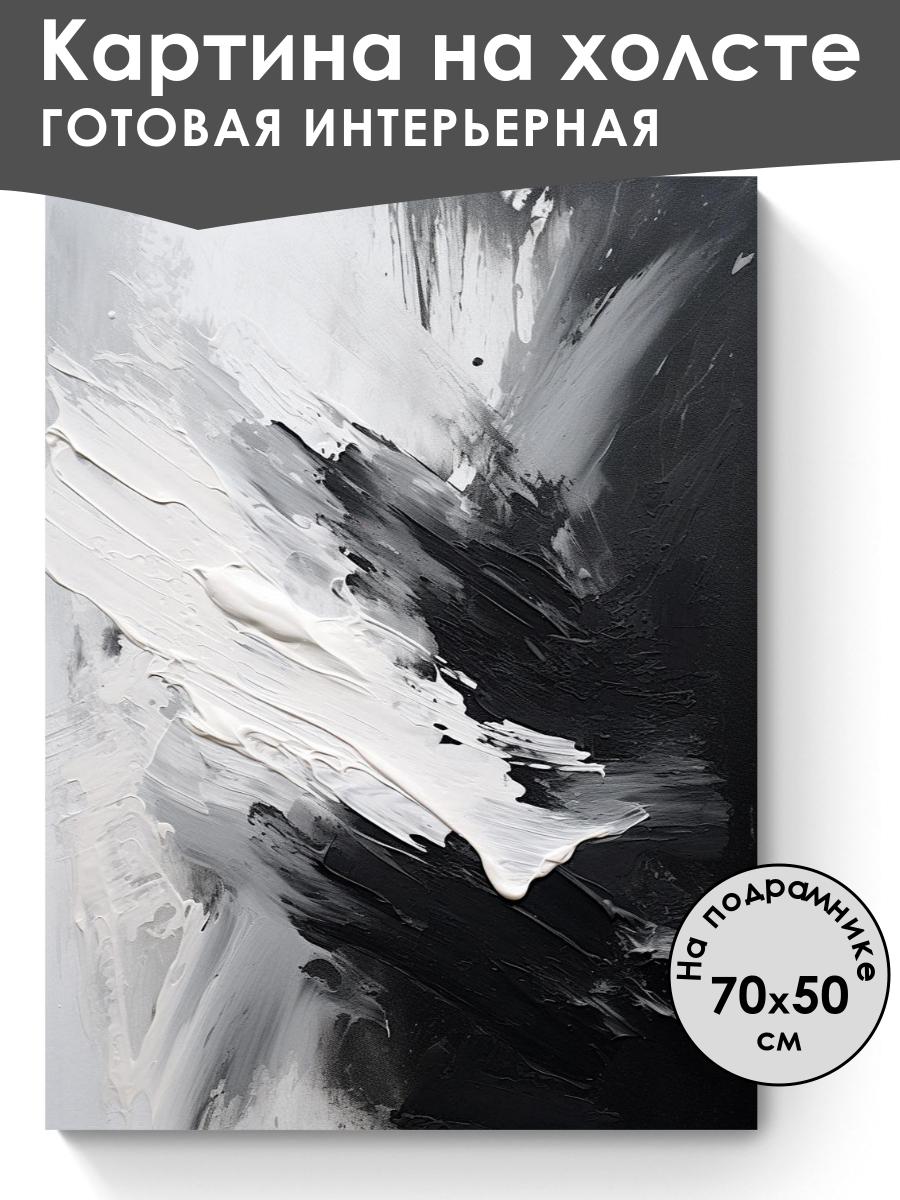 Картина на холсте
ГОТОВАЯ ИНТЕРЬЕРНАЯ

На подрамнике
70x50
см