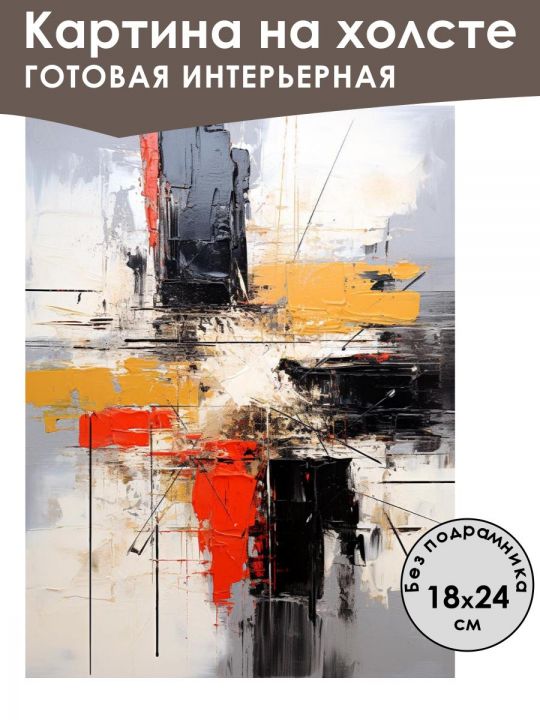 Картина на холсте
ГОТОВАЯ ИНТЕРЬЕРНАЯ

Без подрамника
18x24
см