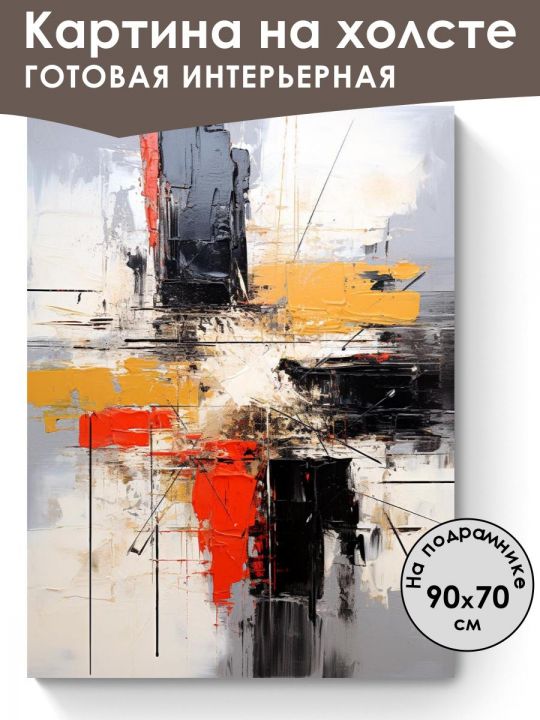 Картина на холсте
ГОТОВАЯ ИНТЕРЬЕРНАЯ

На подрамнике
90x70
см