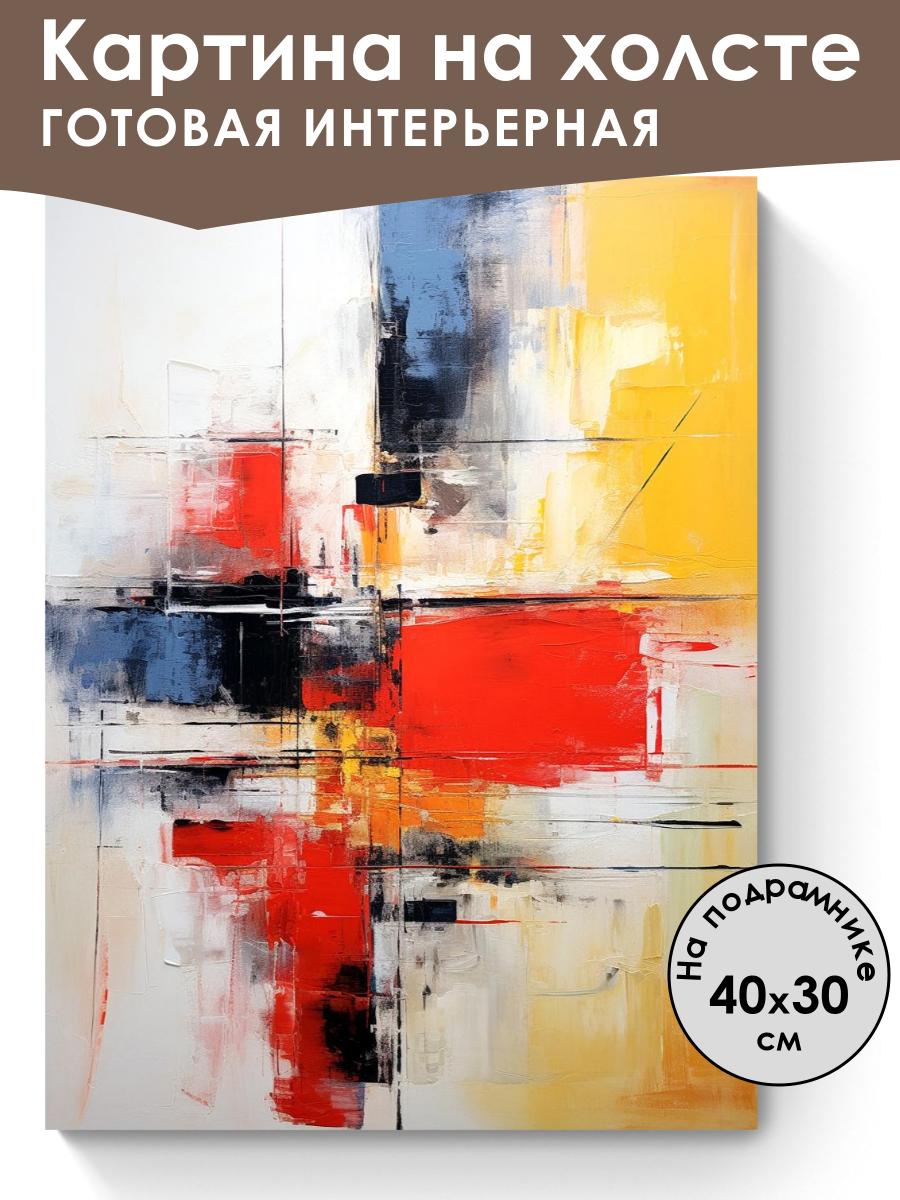 Картина на холсте
ГОТОВАЯ ИНТЕРЬЕРНАЯ

На подрамнике
40х30
см