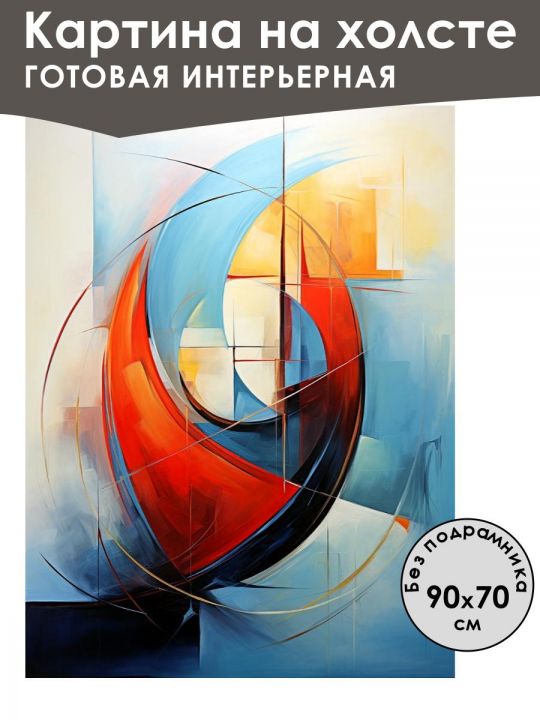 Картина на холсте
ГОТОВАЯ ИНТЕРЬЕРНАЯ

Без подрамника
90x70
см