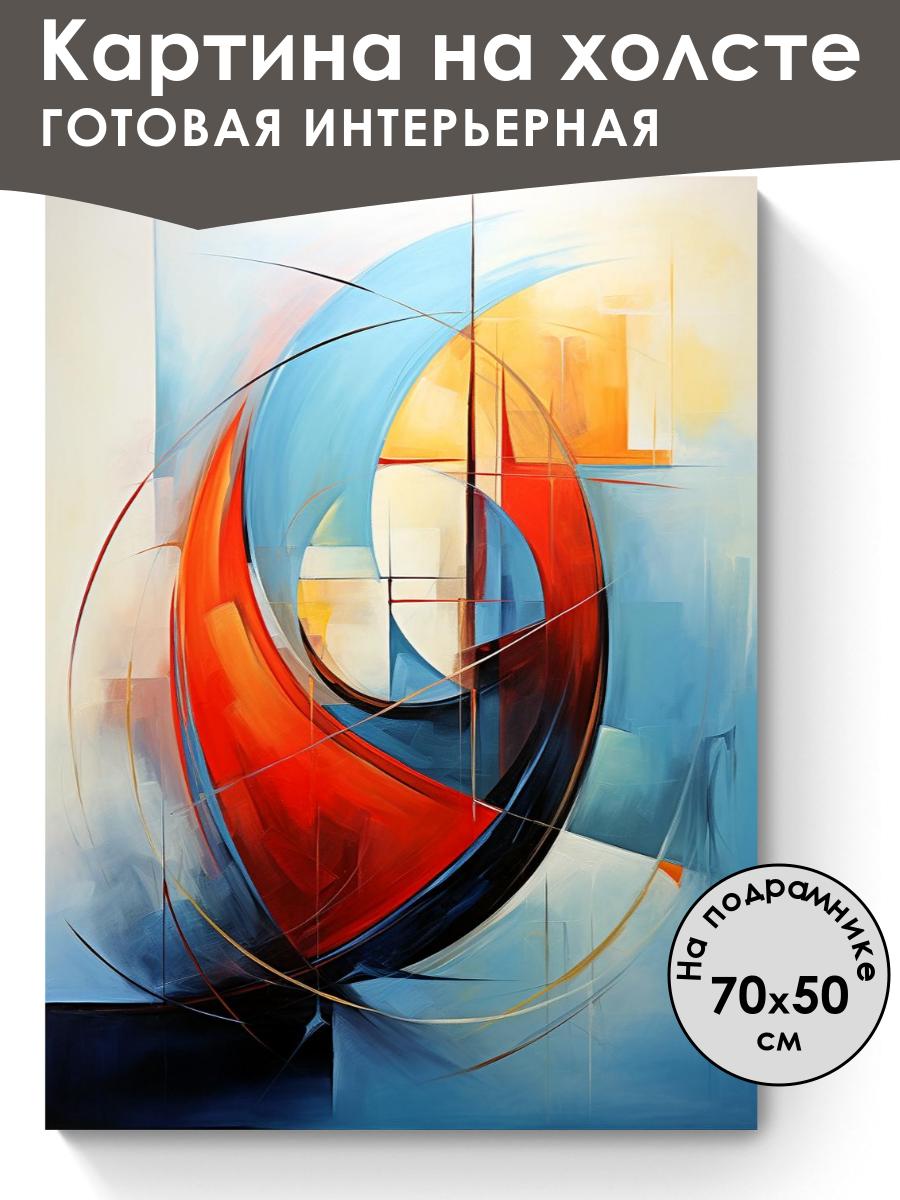 Картина на холсте
ГОТОВАЯ ИНТЕРЬЕРНАЯ

На подрамнике
70x50
см