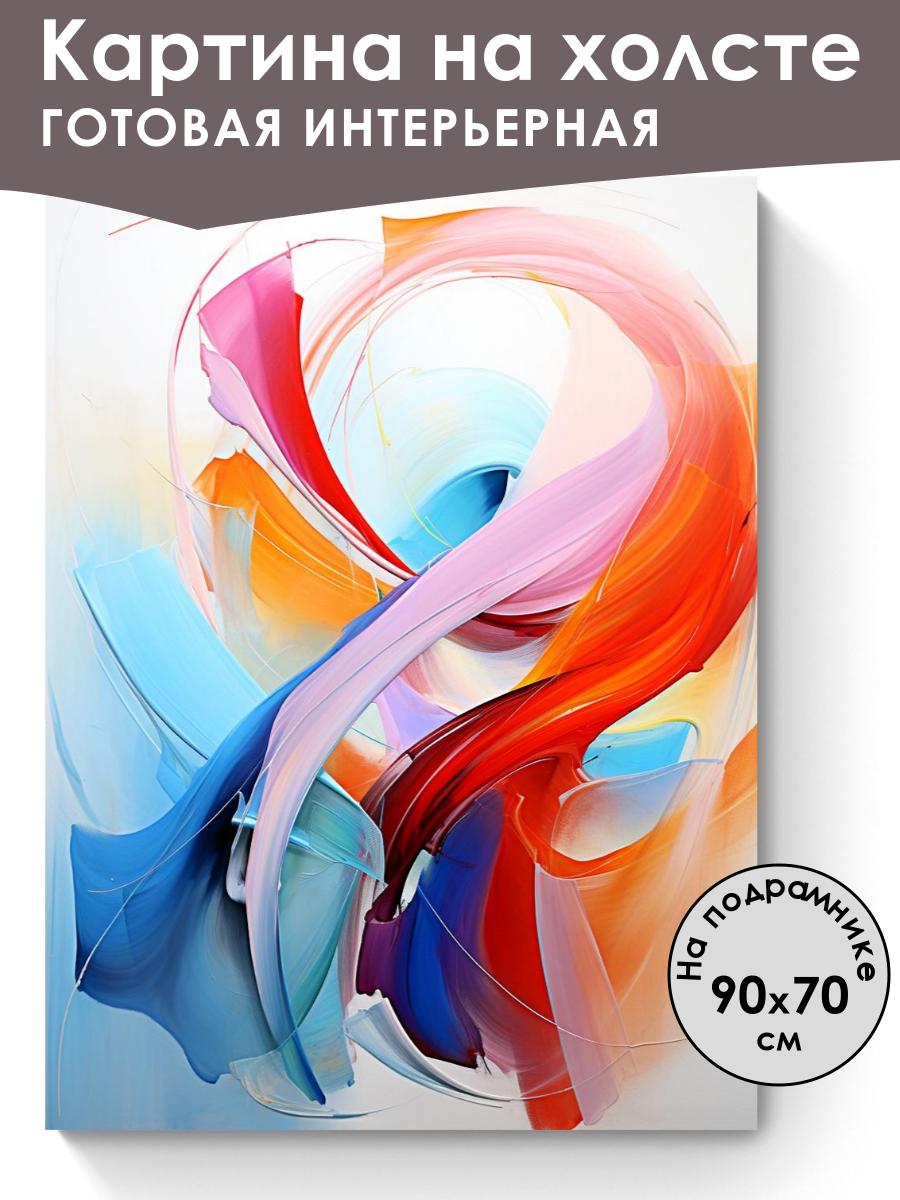 Картина на холсте
ГОТОВАЯ ИНТЕРЬЕРНАЯ

На подрамнике
90x70
см