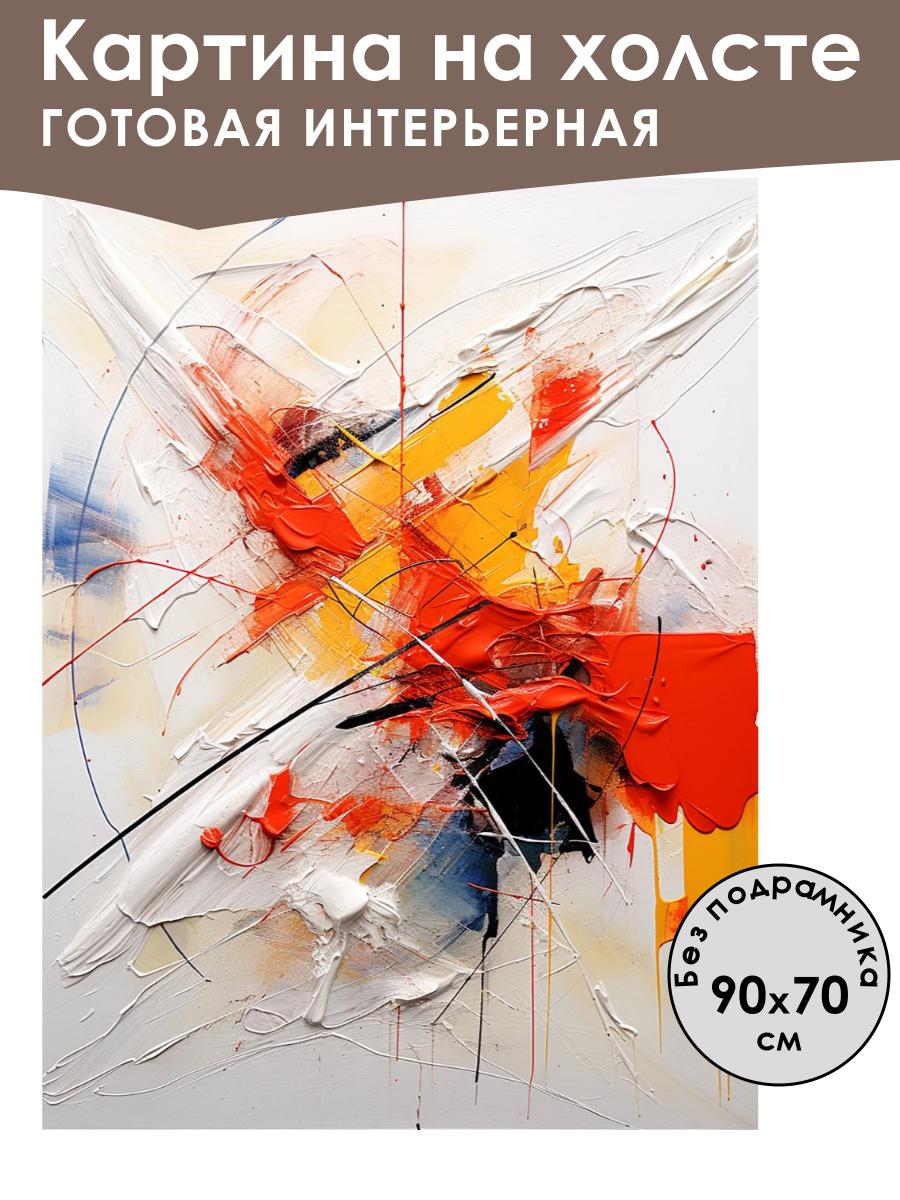 Картина на холсте
ГОТОВАЯ ИНТЕРЬЕРНАЯ

Без подрамника
90x70
см