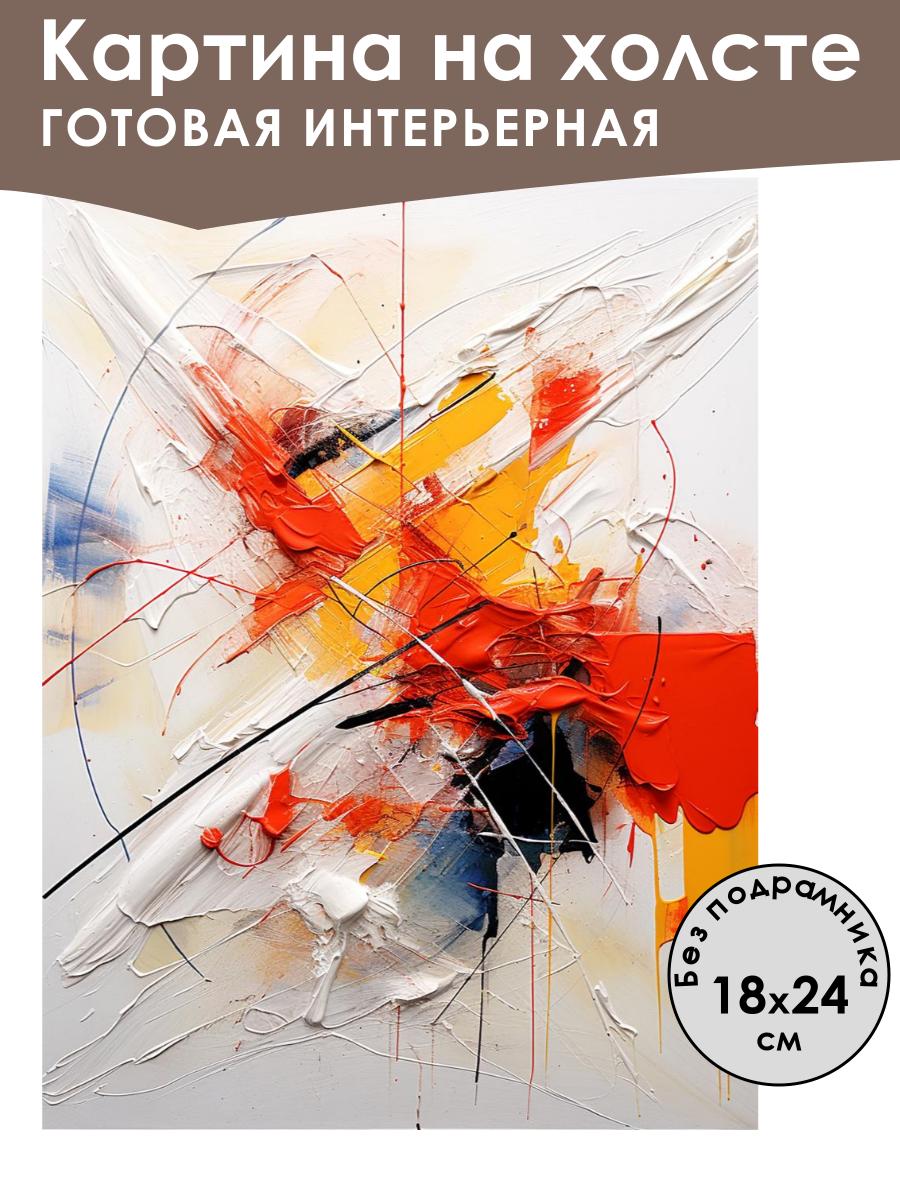 Картина на холсте
ГОТОВАЯ ИНТЕРЬЕРНАЯ

Без подрамника
18x24
см