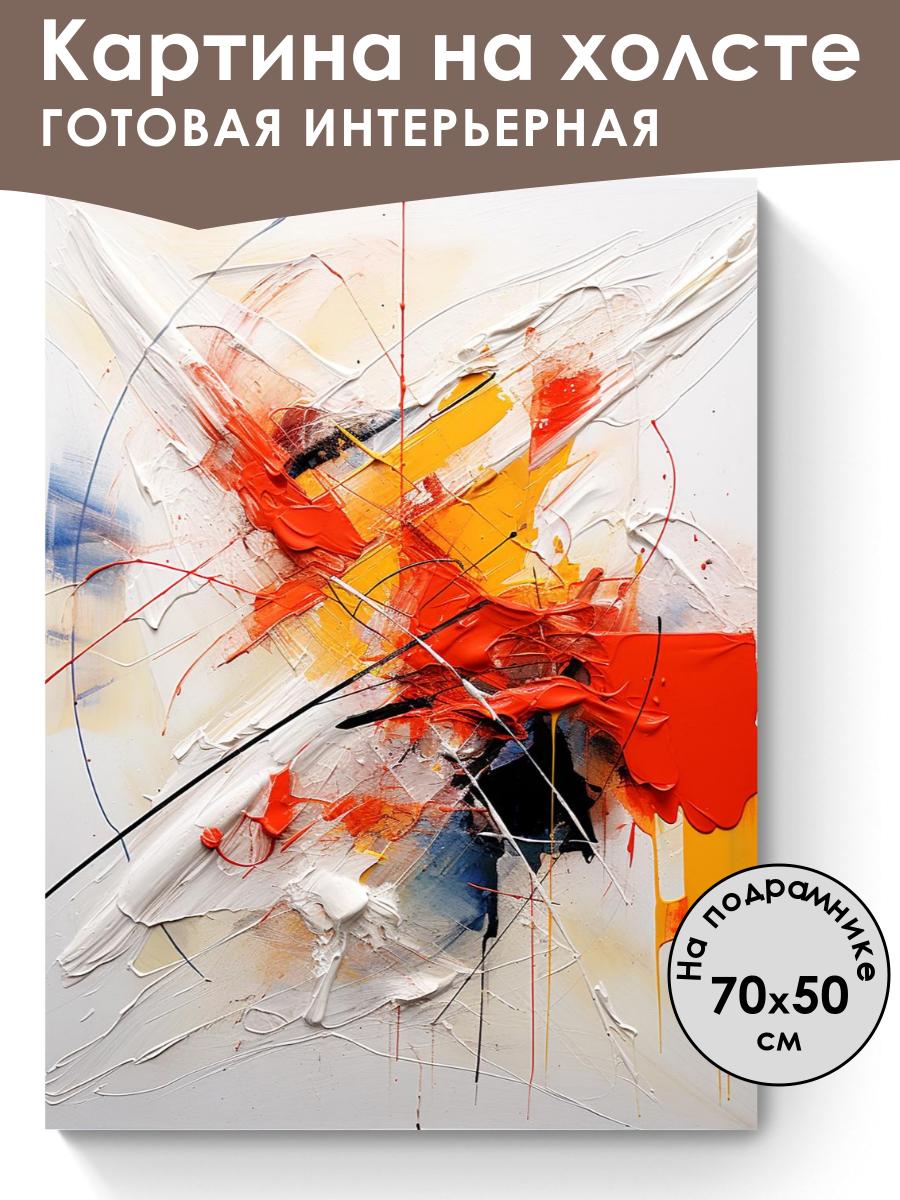 Картина на холсте
ГОТОВАЯ ИНТЕРЬЕРНАЯ

На подрамнике
70x50
см