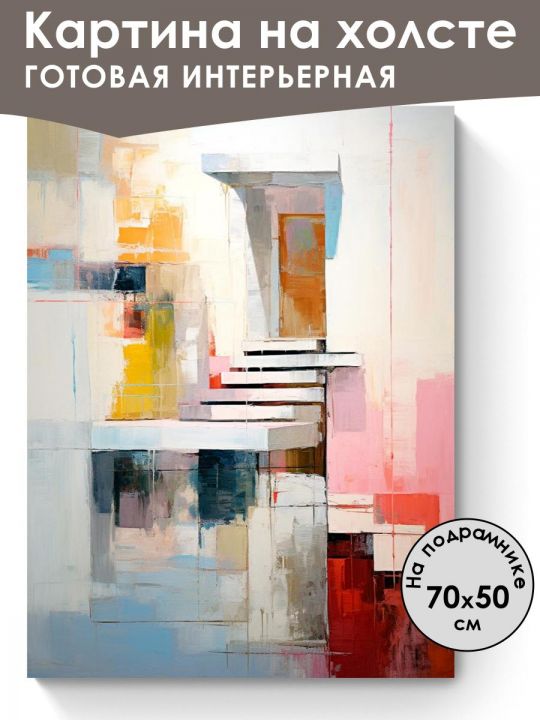 Картина на холсте
ГОТОВАЯ ИНТЕРЬЕРНАЯ

На подрамнике
70x50
см