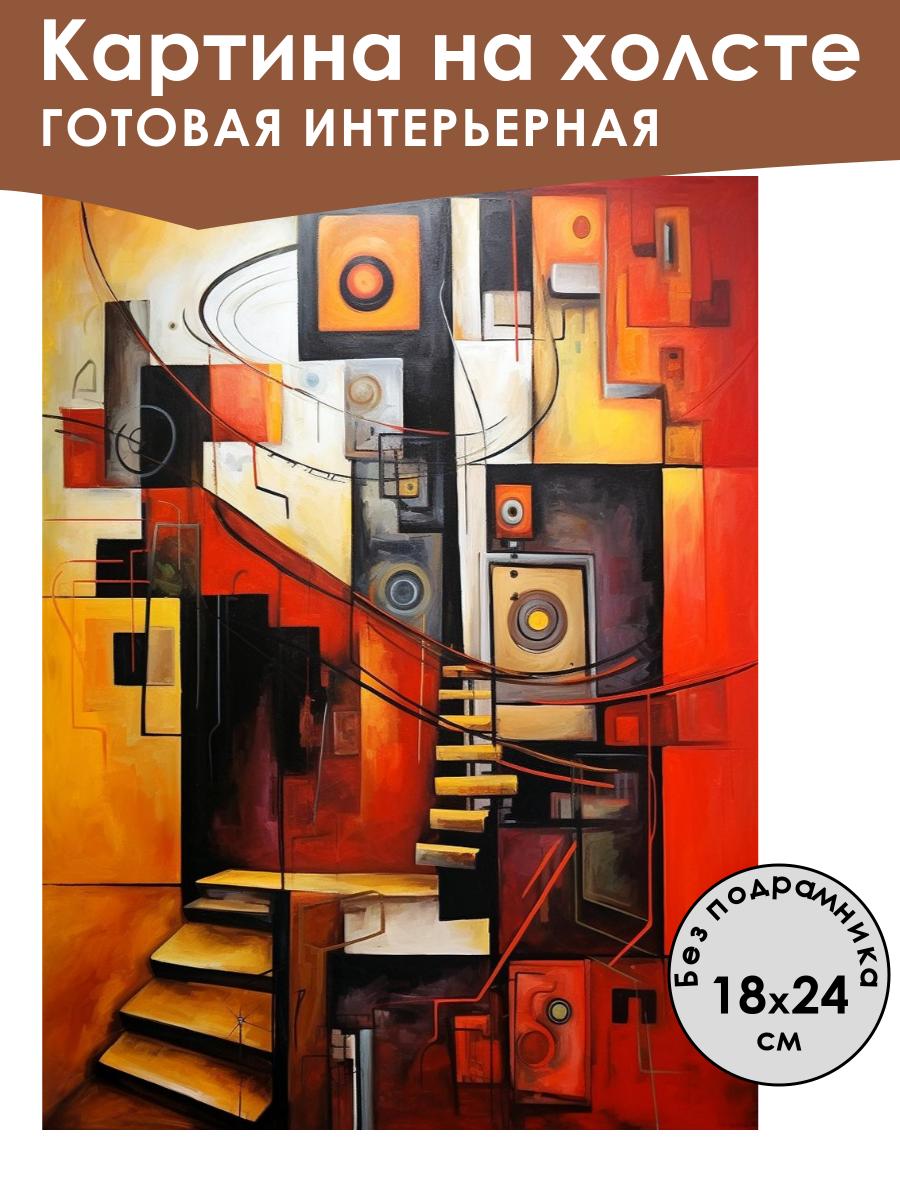 Картина на холсте
ГОТОВАЯ ИНТЕРЬЕРНАЯ

Без подрамника
18x24
см