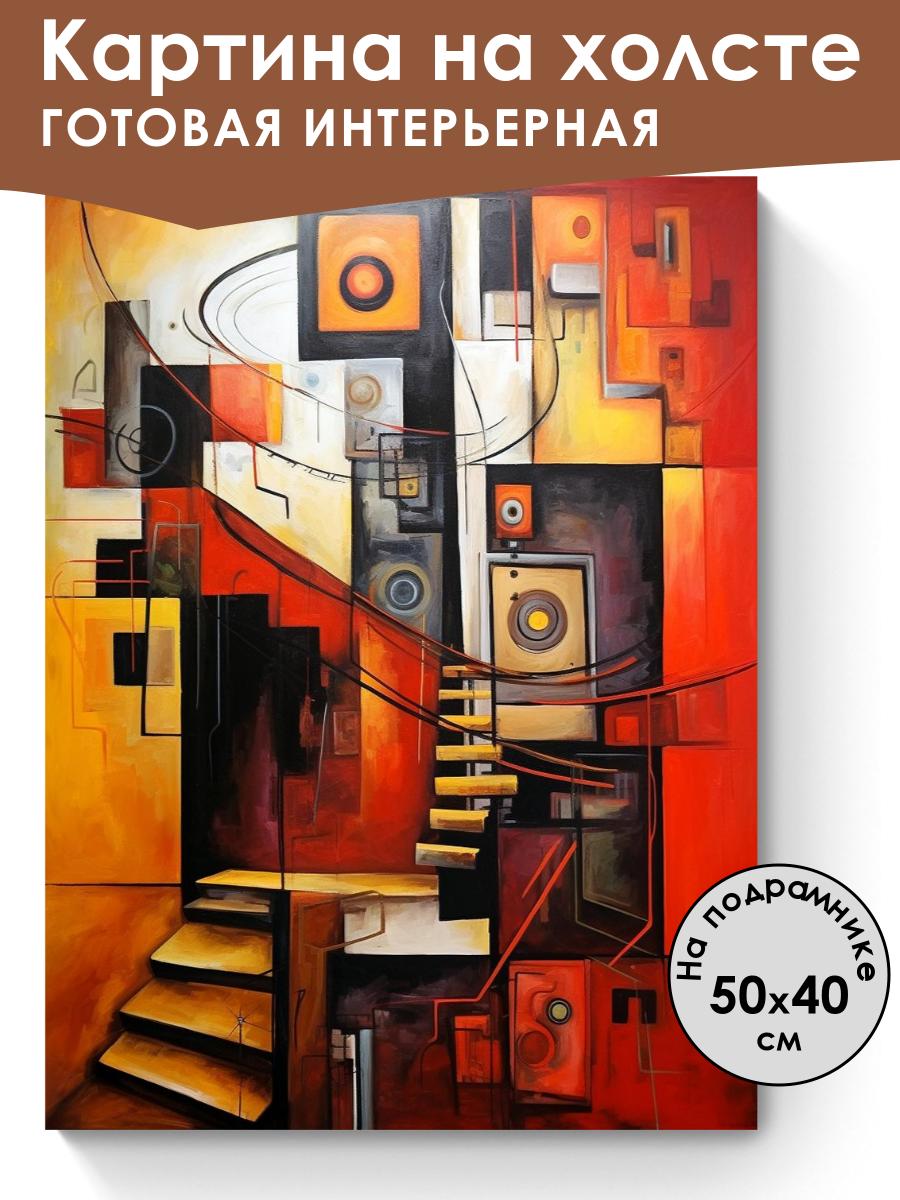 Картина на холсте
ГОТОВАЯ ИНТЕРЬЕРНАЯ

На подрамнике
50x40
см