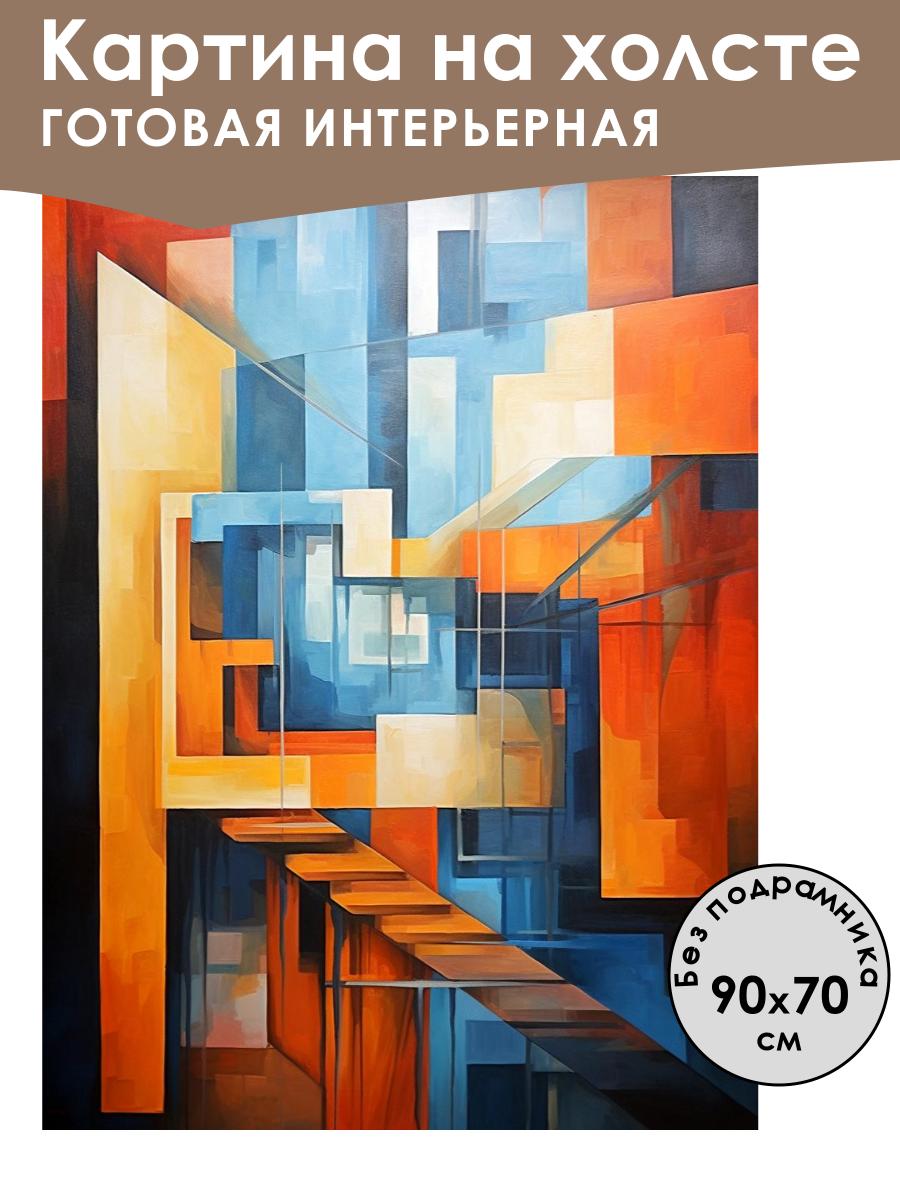 Картина на холсте
ГОТОВАЯ ИНТЕРЬЕРНАЯ

Без подрамника
90x70
см