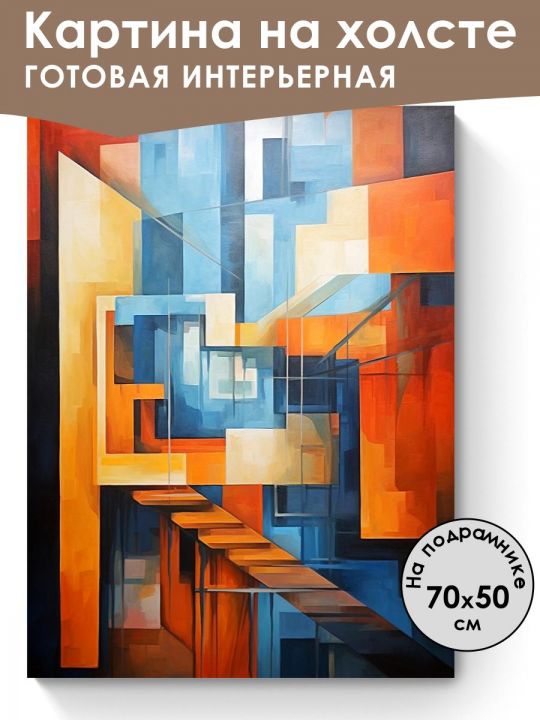 Картина на холсте
ГОТОВАЯ ИНТЕРЬЕРНАЯ

На подрамнике
70x50
см