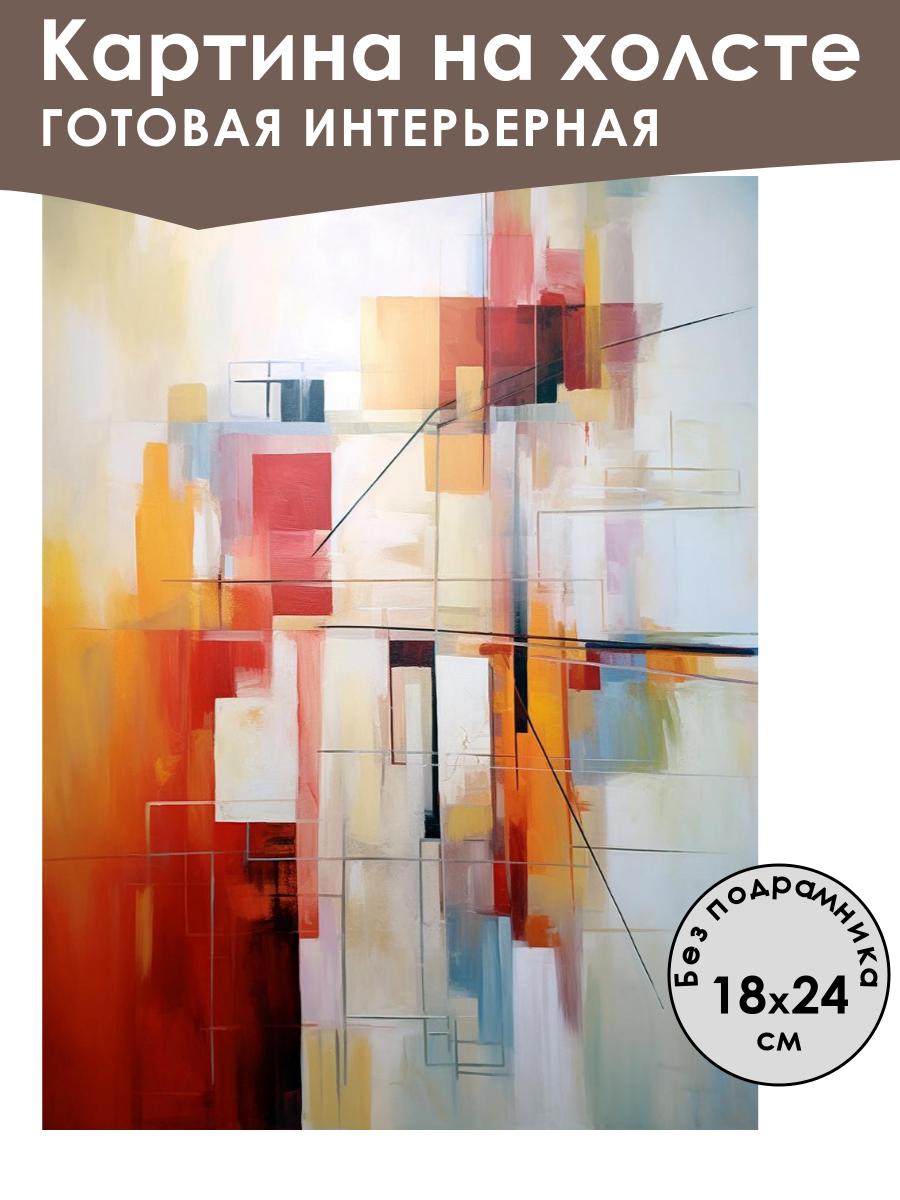 Картина на холсте
ГОТОВАЯ ИНТЕРЬЕРНАЯ

Без подрамника
18x24
см