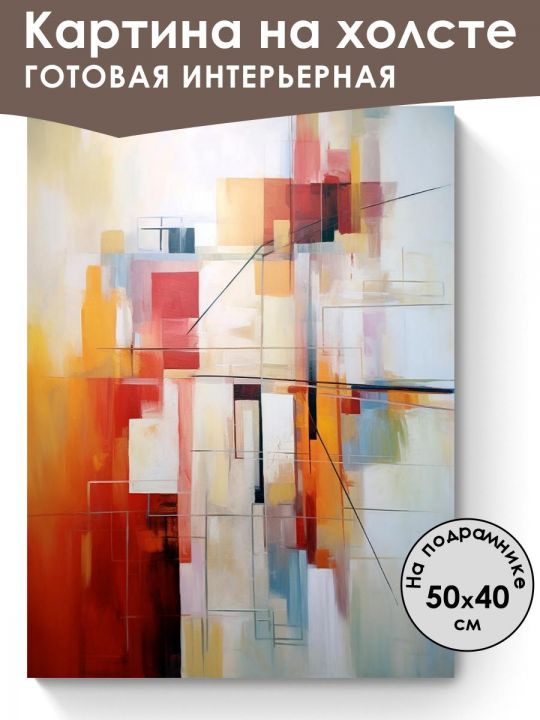 Картина на холсте
ГОТОВАЯ ИНТЕРЬЕРНАЯ

На подрамнике
50x40
см