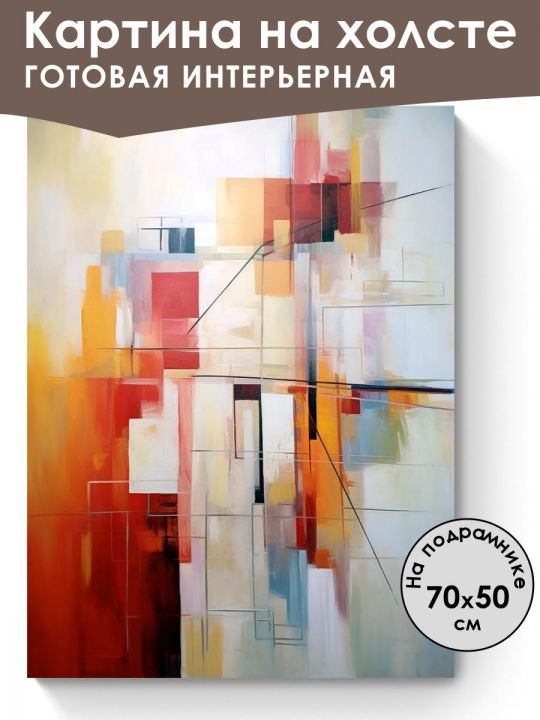 Картина на холсте
ГОТОВАЯ ИНТЕРЬЕРНАЯ

На подрамнике
70x50
см