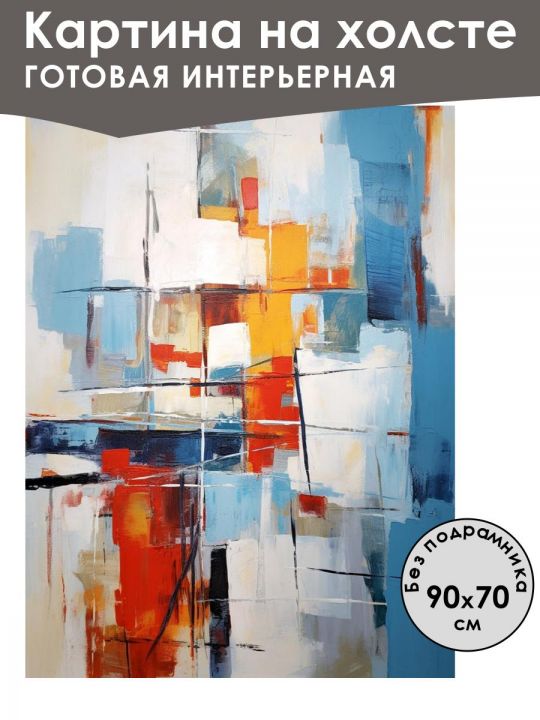 Картина на холсте
ГОТОВАЯ ИНТЕРЬЕРНАЯ

Без подрамника
90x70
см