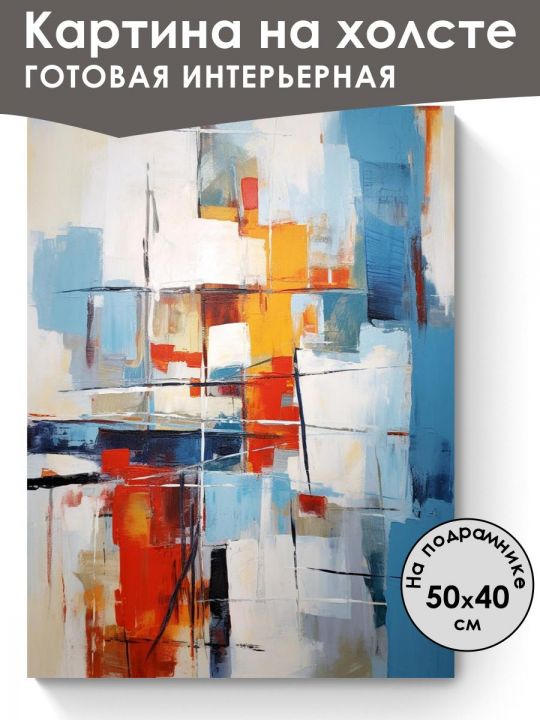 Картина на холсте
ГОТОВАЯ ИНТЕРЬЕРНАЯ

На подрамнике
50x40
см