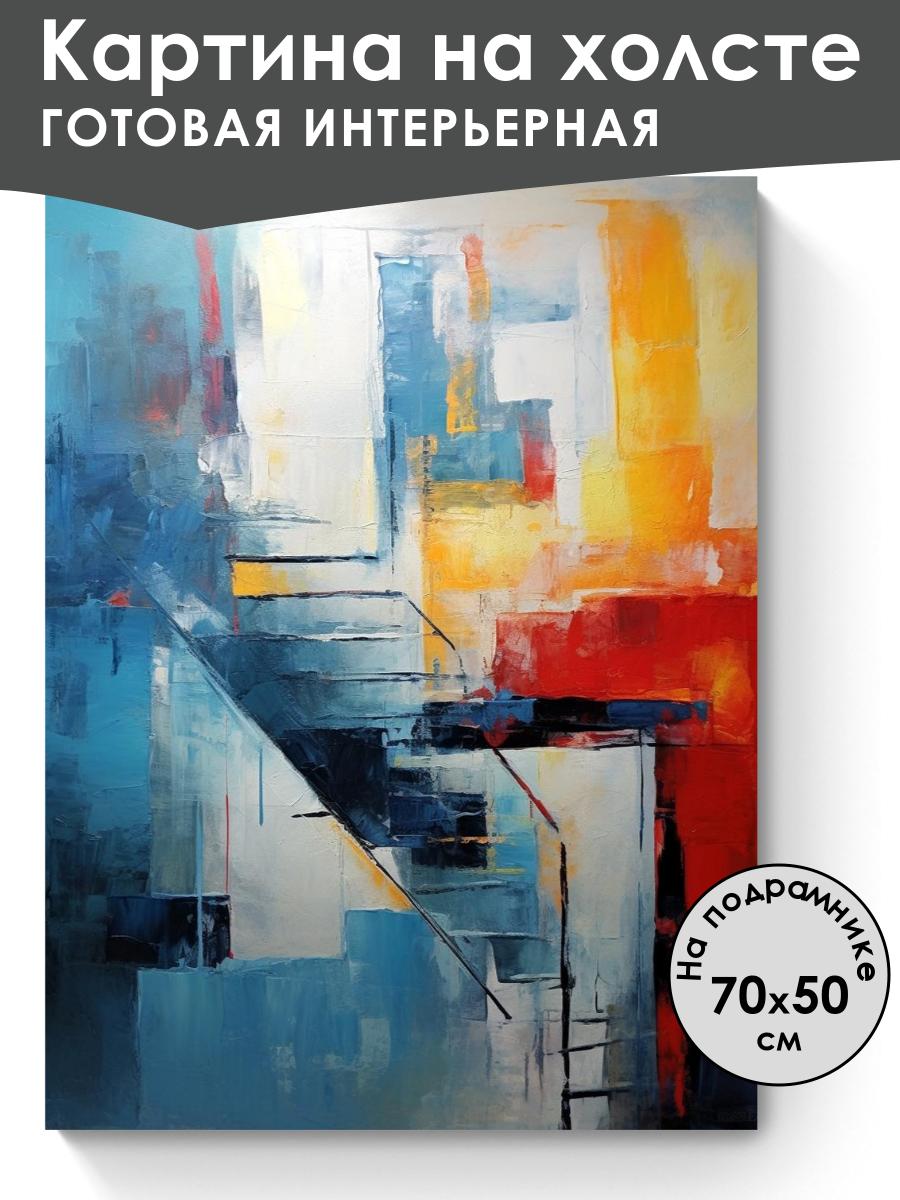 Картина на холсте
ГОТОВАЯ ИНТЕРЬЕРНАЯ

На подрамнике
70x50
см