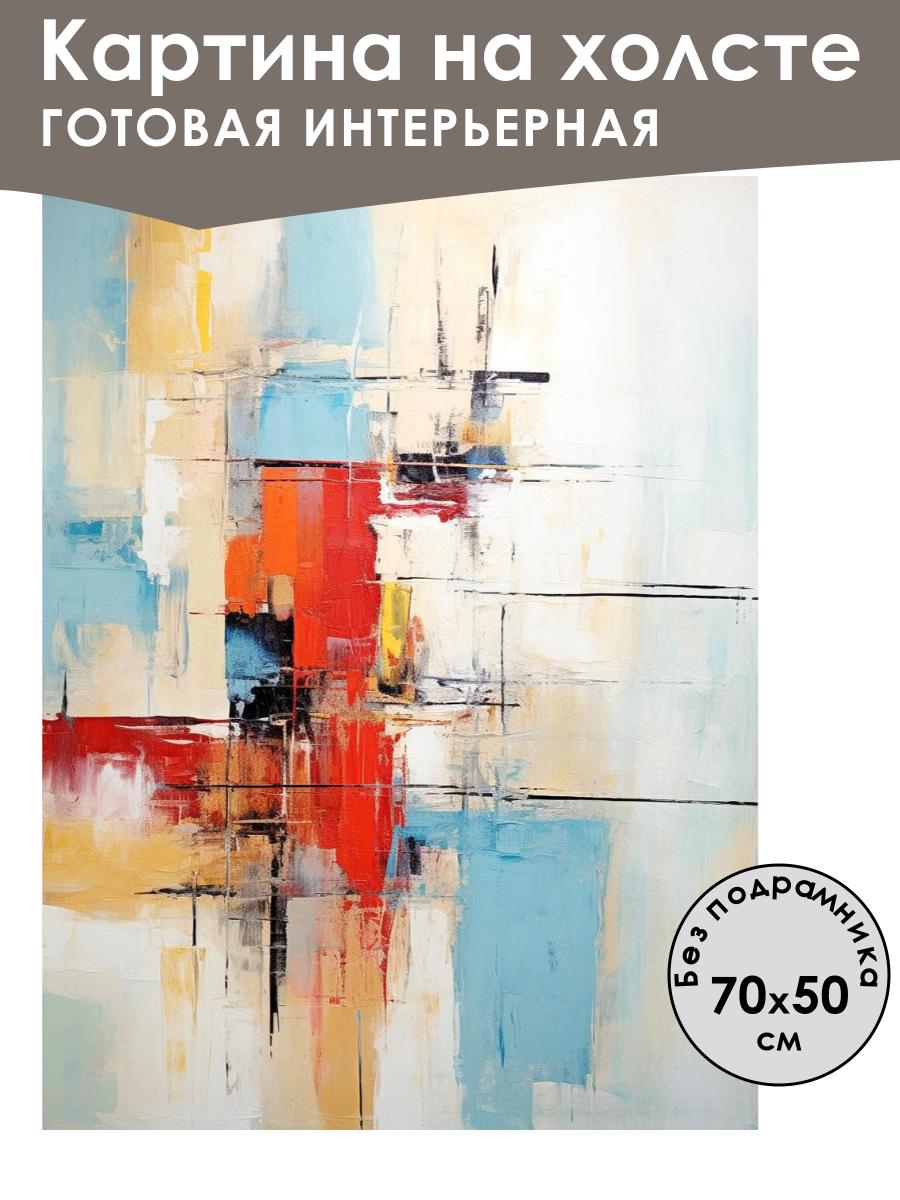 Картина на холсте
ГОТОВАЯ ИНТЕРЬЕРНАЯ

Без подрамника
70x50
см