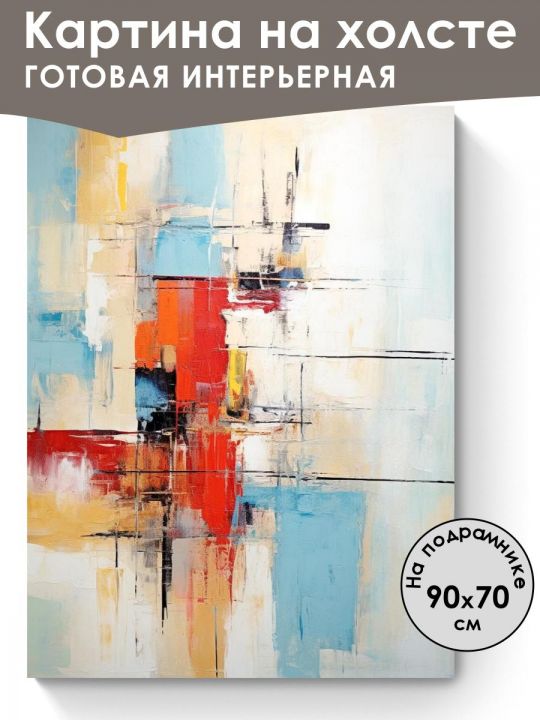 Картина на холсте
ГОТОВАЯ ИНТЕРЬЕРНАЯ

На подрамнике
90x70
см