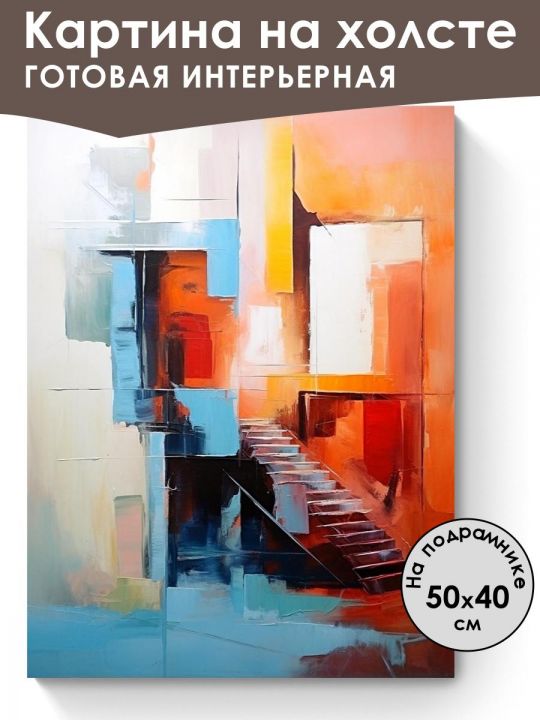 Картина на холсте
ГОТОВАЯ ИНТЕРЬЕРНАЯ

На подрамнике
50x40
см