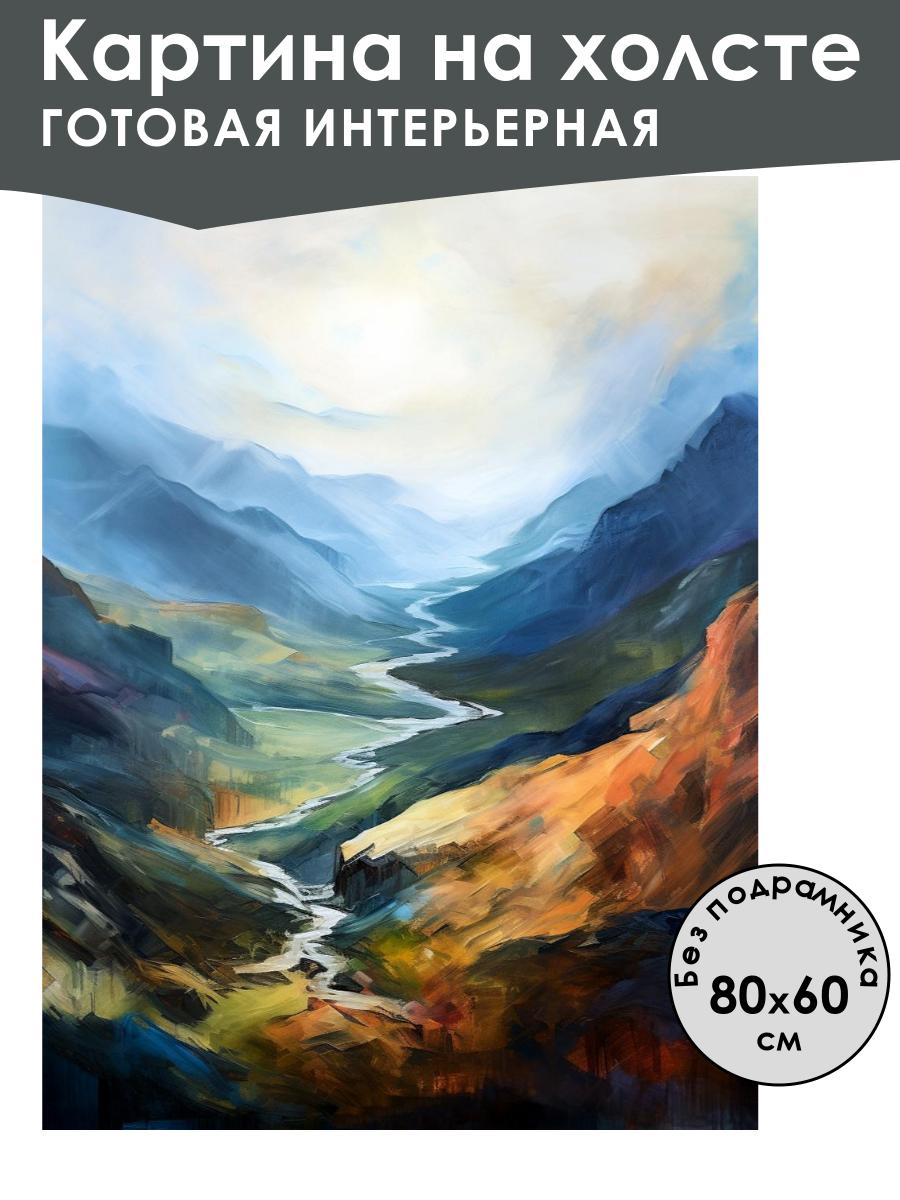 Картина на холсте
ГОТОВАЯ ИНТЕРЬЕРНАЯ

Без подрамника
80x60
см