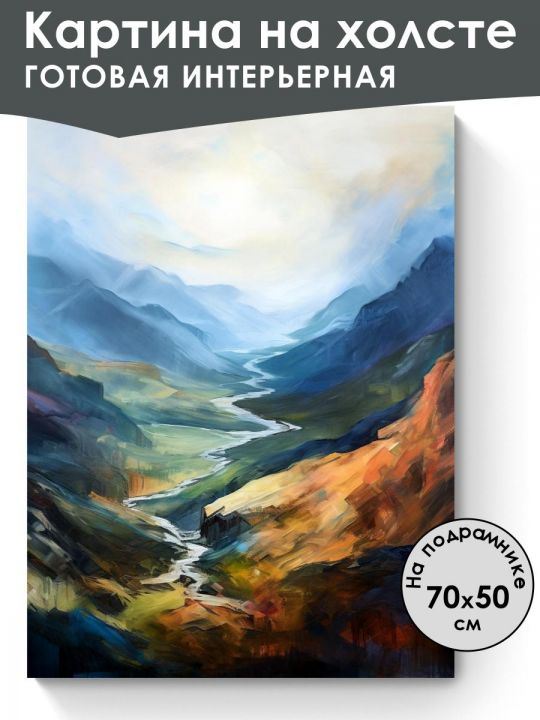 Картина на холсте
ГОТОВАЯ ИНТЕРЬЕРНАЯ

На подрамнике
70x50
см