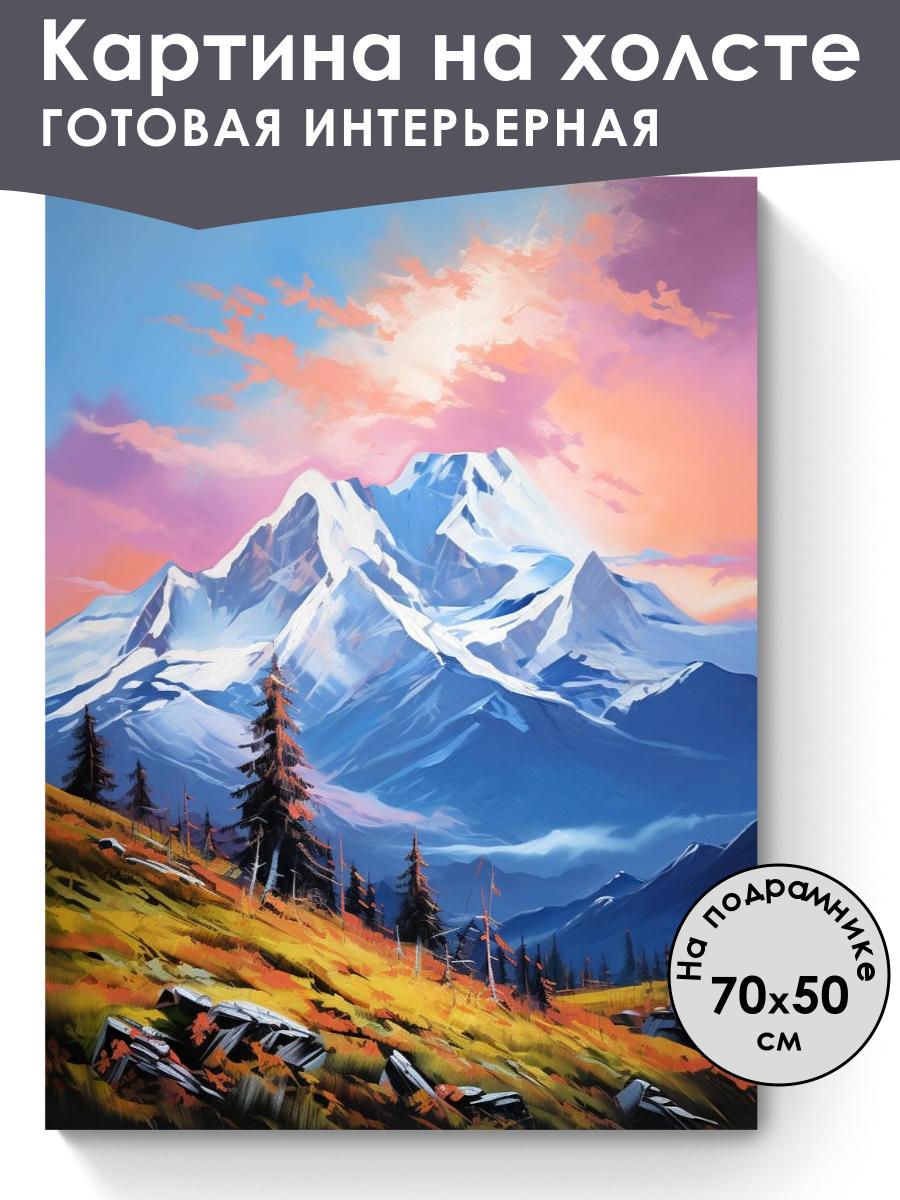 Картина на холсте
ГОТОВАЯ ИНТЕРЬЕРНАЯ

На подрамнике
70x50
см