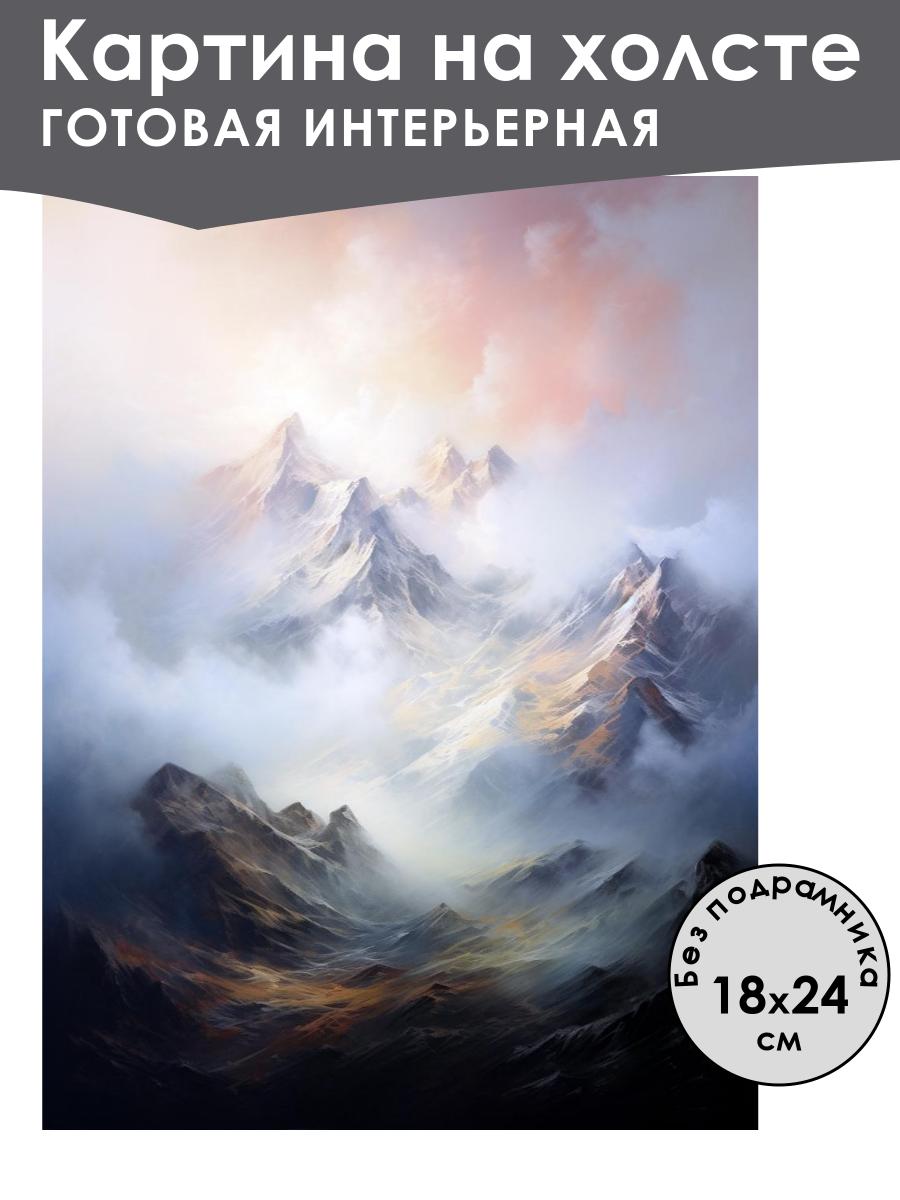 Картина на холсте
ГОТОВАЯ ИНТЕРЬЕРНАЯ

Без подрамника
18x24
см