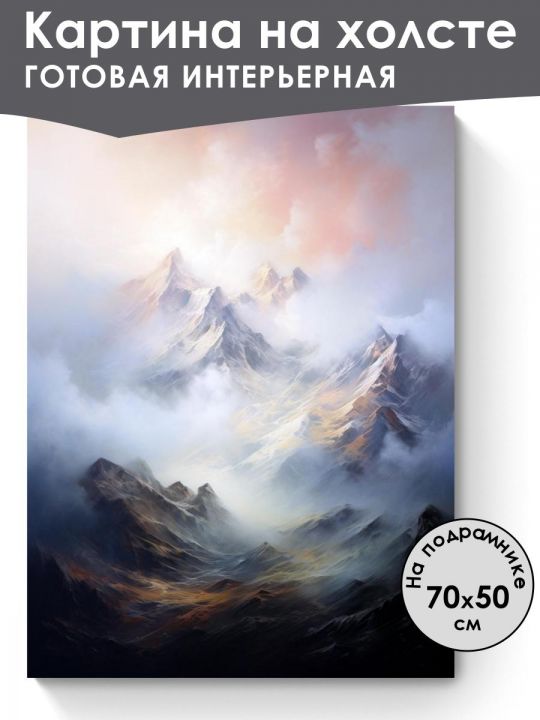 Картина на холсте
ГОТОВАЯ ИНТЕРЬЕРНАЯ

На подрамнике
70x50
см