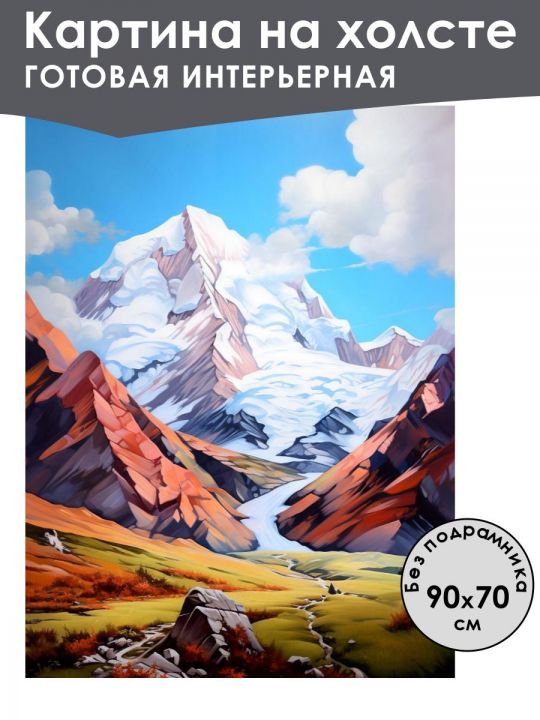 Картина на холсте
ГОТОВАЯ ИНТЕРЬЕРНАЯ

Без подрамника
90x70
см