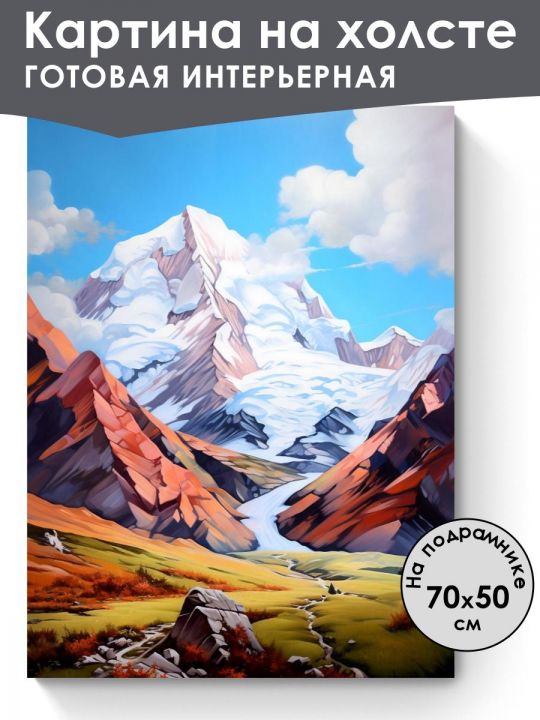 Картина на холсте
ГОТОВАЯ ИНТЕРЬЕРНАЯ

На подрамнике
70x50
см