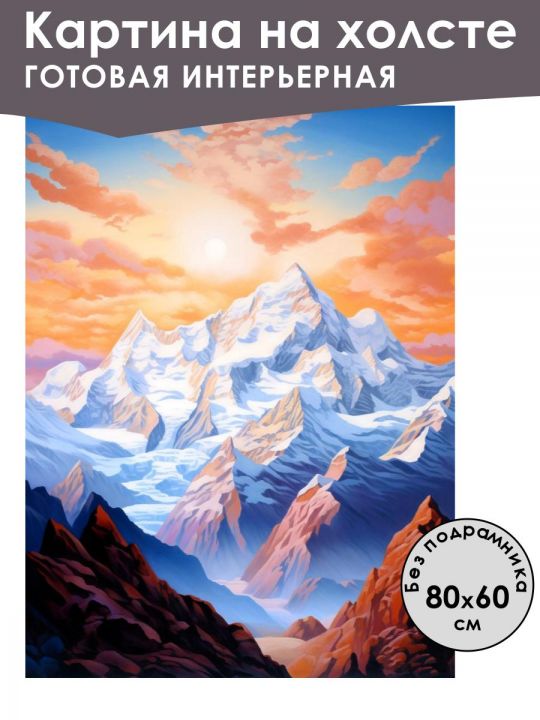 Картина на холсте
ГОТОВАЯ ИНТЕРЬЕРНАЯ

Без подрамника
80x60
см