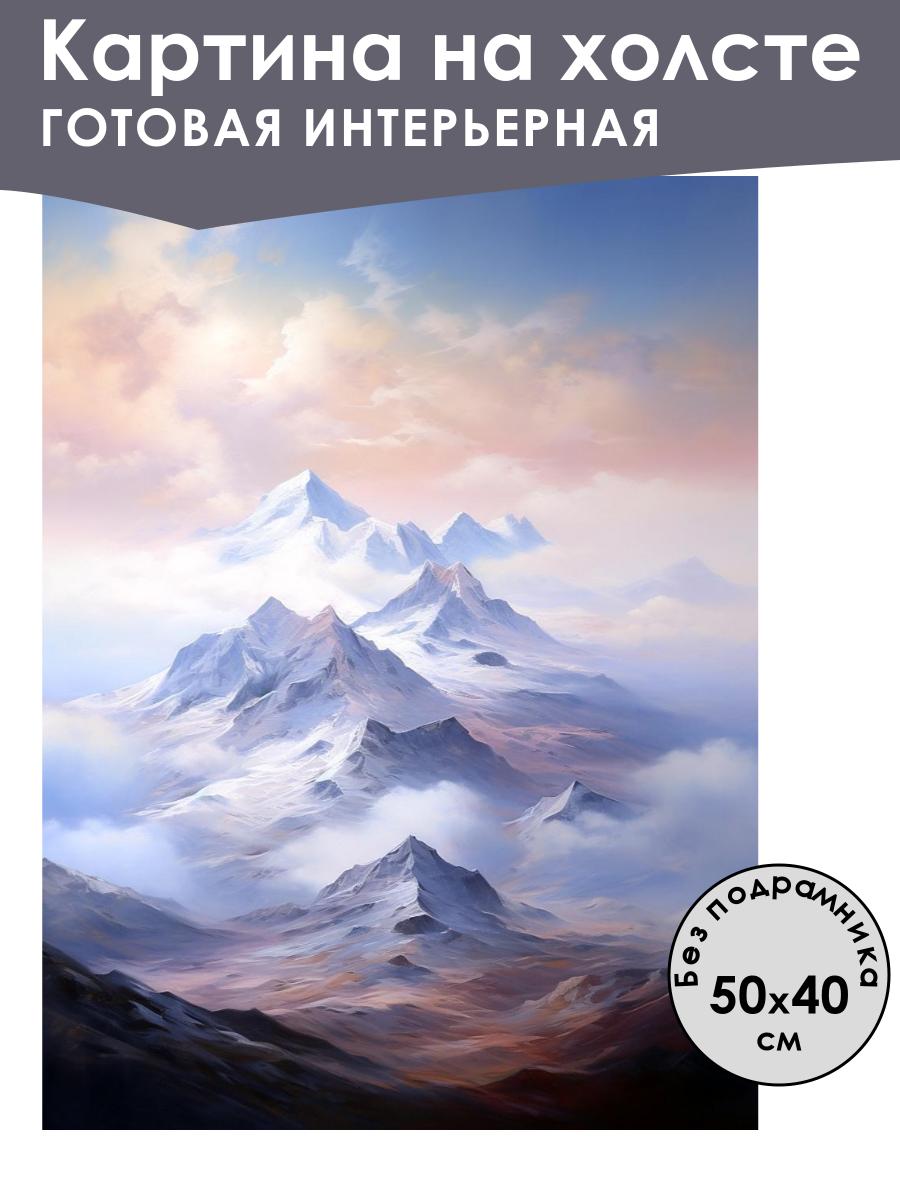 Картина на холсте
ГОТОВАЯ ИНТЕРЬЕРНАЯ

Без подрамника
50x40
см