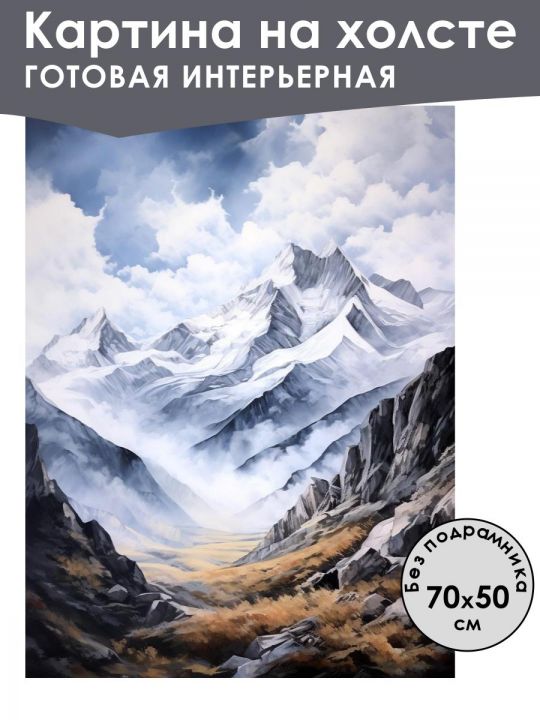 Картина на холсте
ГОТОВАЯ ИНТЕРЬЕРНАЯ

Без подрамника
70x50
см