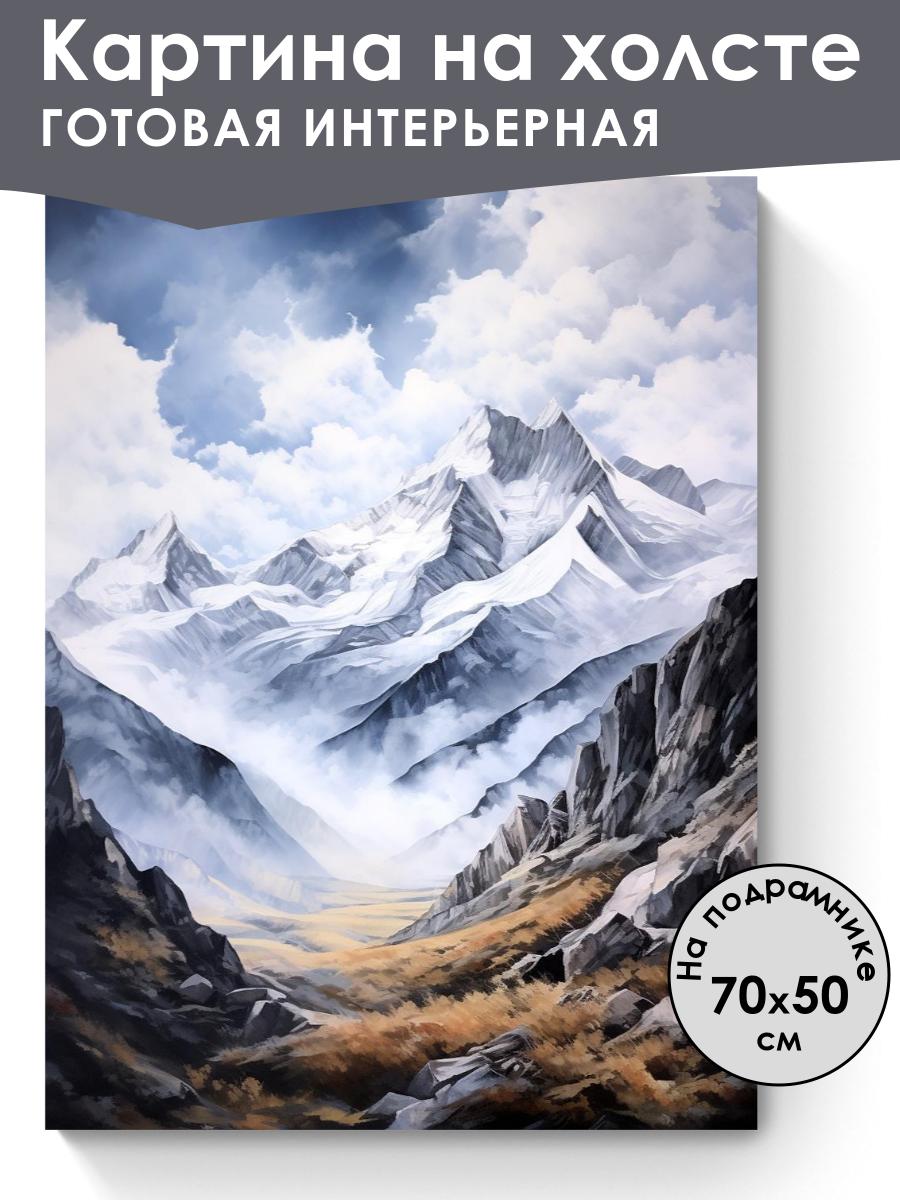 Картина на холсте
ГОТОВАЯ ИНТЕРЬЕРНАЯ

На подрамнике
70x50
см