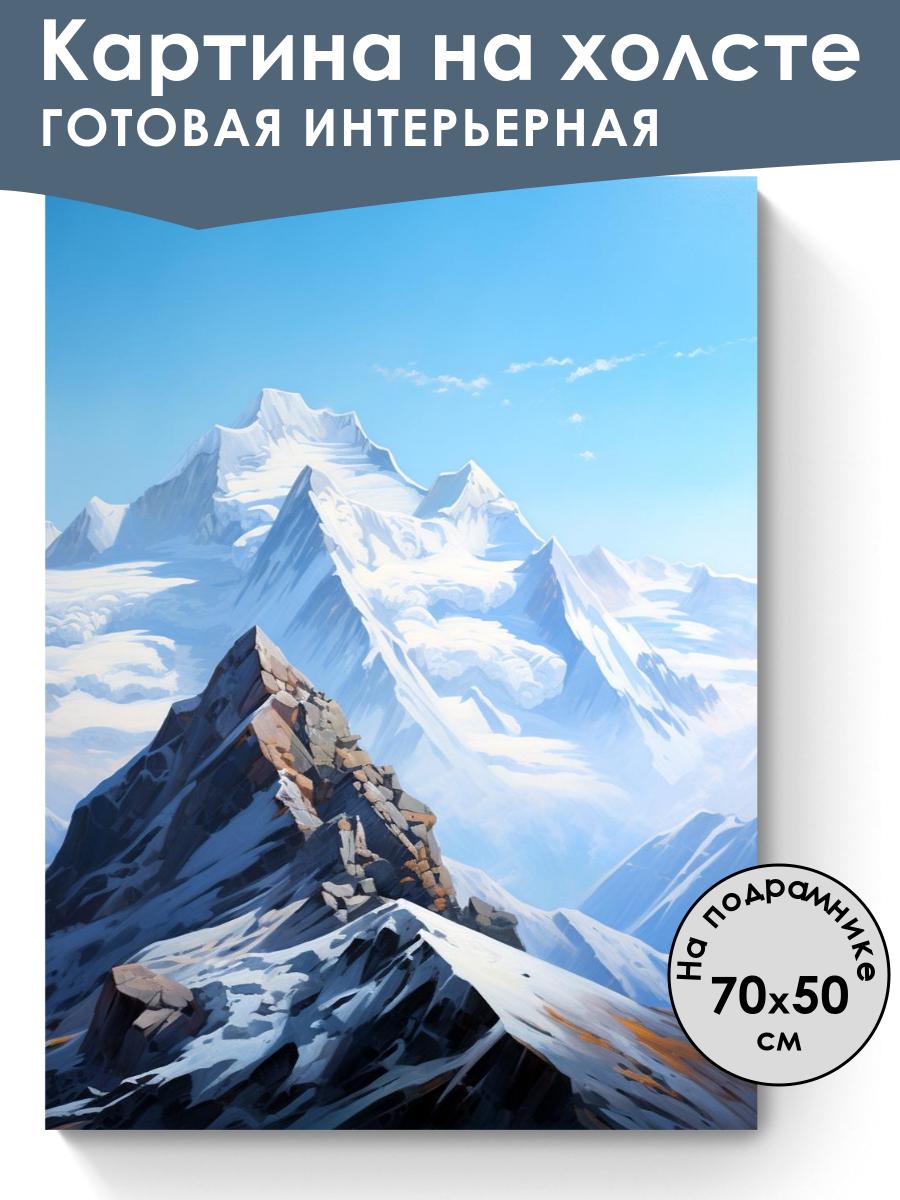 Картина на холсте
ГОТОВАЯ ИНТЕРЬЕРНАЯ

На подрамнике
70x50
см