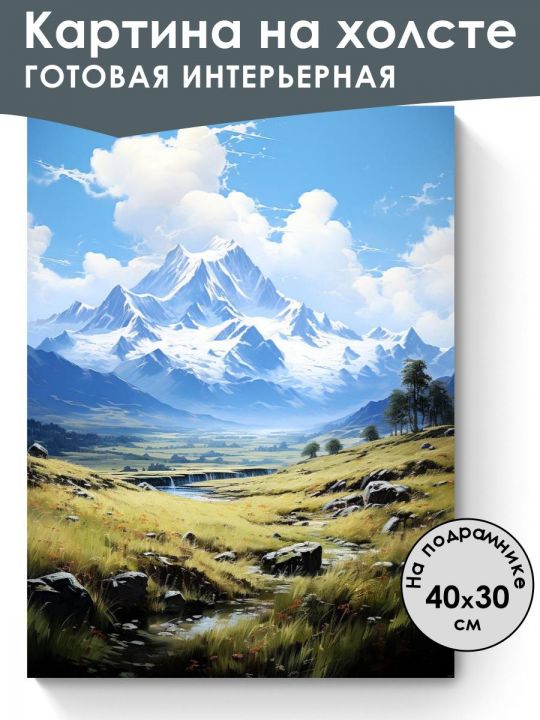 Картина на холсте
ГОТОВАЯ ИНТЕРЬЕРНАЯ

На подрамнике
40x30
см