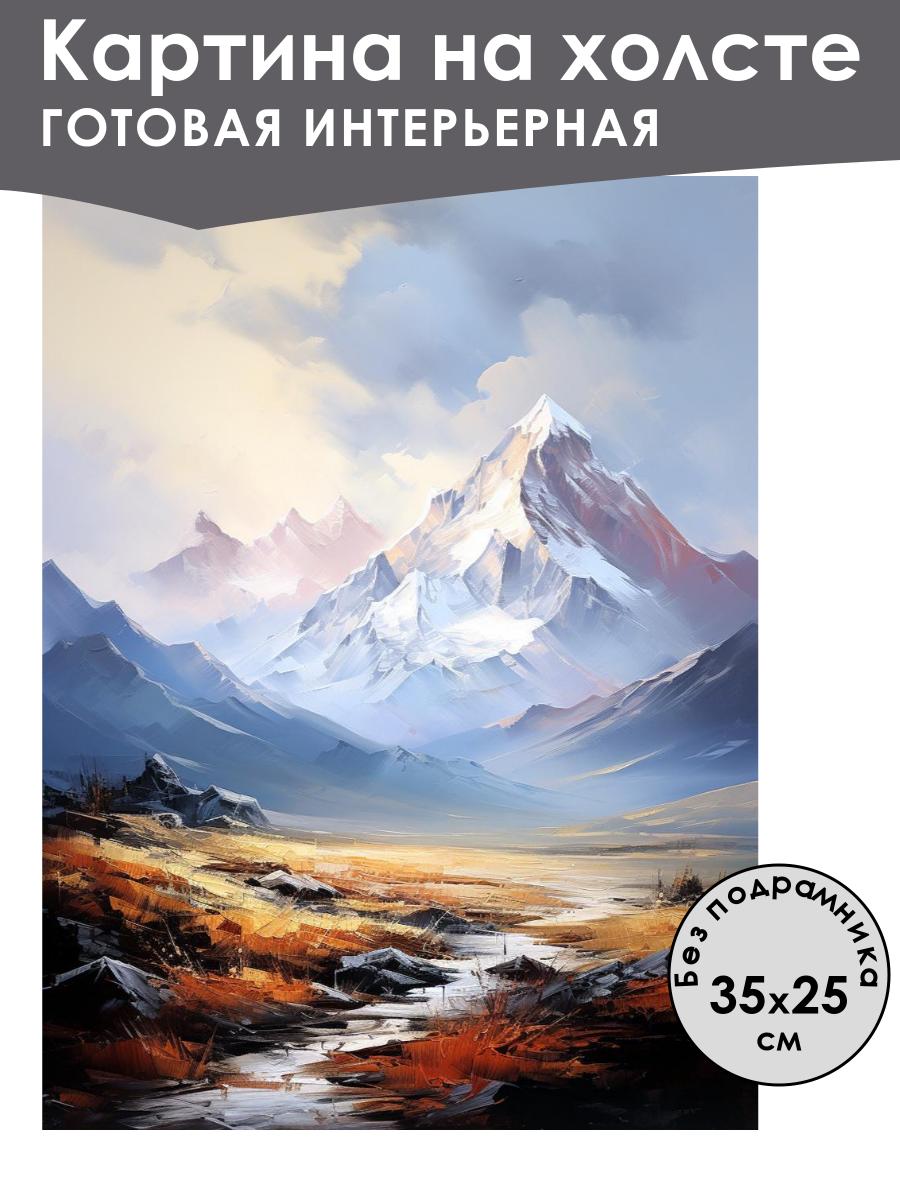 Картина на холсте
ГОТОВАЯ ИНТЕРЬЕРНАЯ

Без подрамника
35x25
см