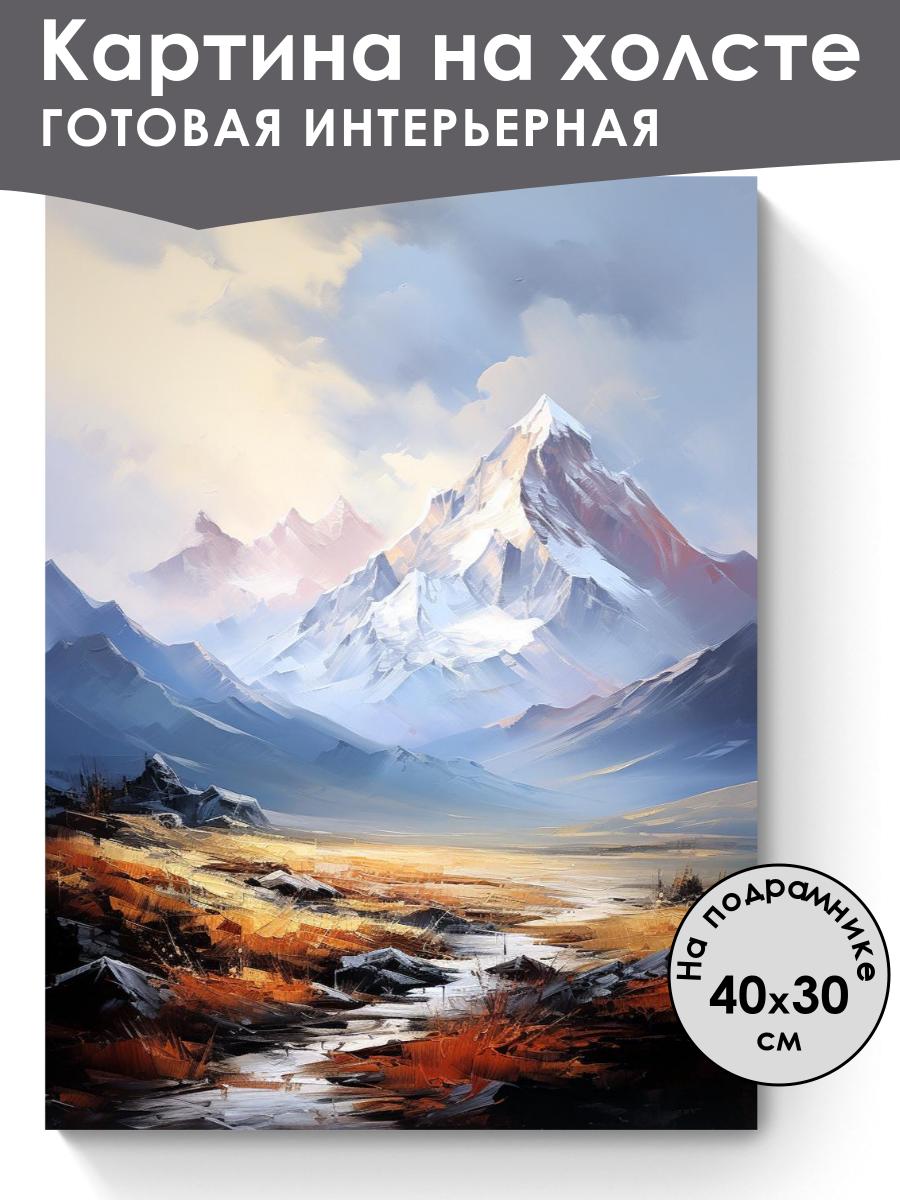 Картина на холсте
ГОТОВАЯ ИНТЕРЬЕРНАЯ

На подрамнике
40x30
см