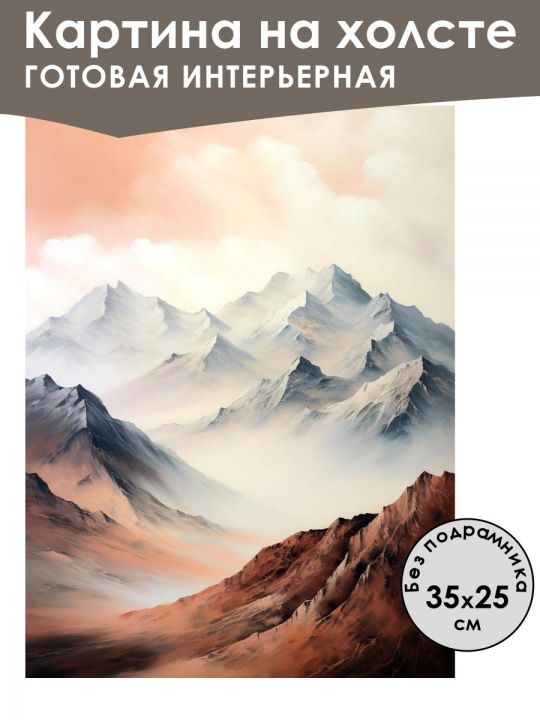 Картина на холсте
ГОТОВАЯ ИНТЕРЬЕРНАЯ

Без подрамника
35x25
см