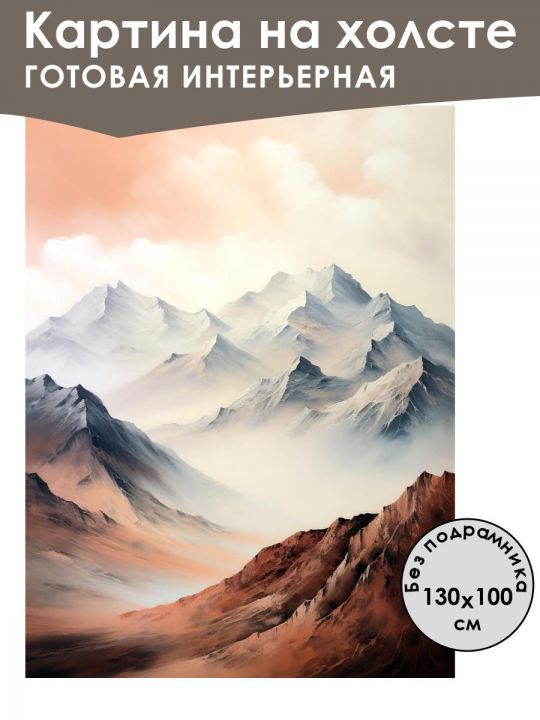 Картина на холсте
ГОТОВАЯ ИНТЕРЬЕРНАЯ

Без подрамника
130x100
см