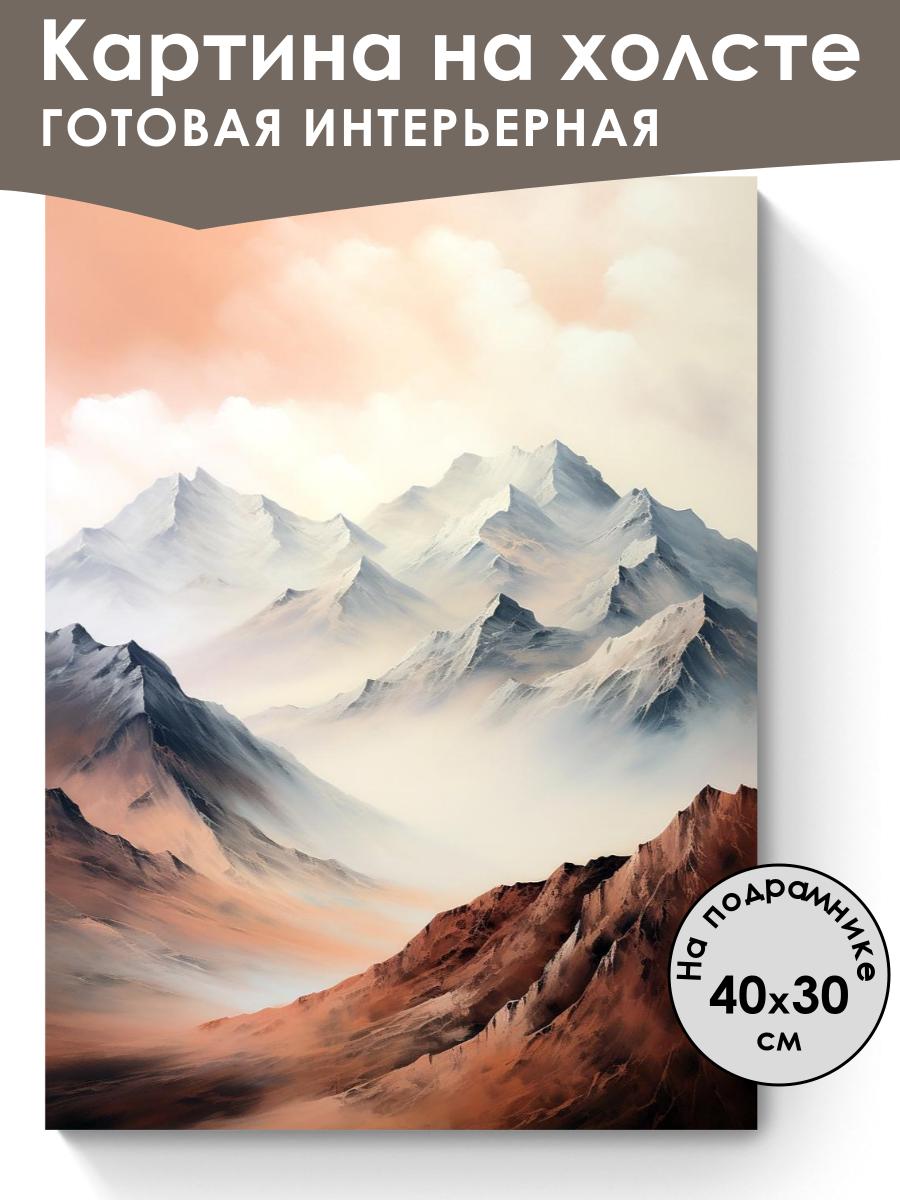 Картина на холсте
ГОТОВАЯ ИНТЕРЬЕРНАЯ

На подрамнике
40x30
см